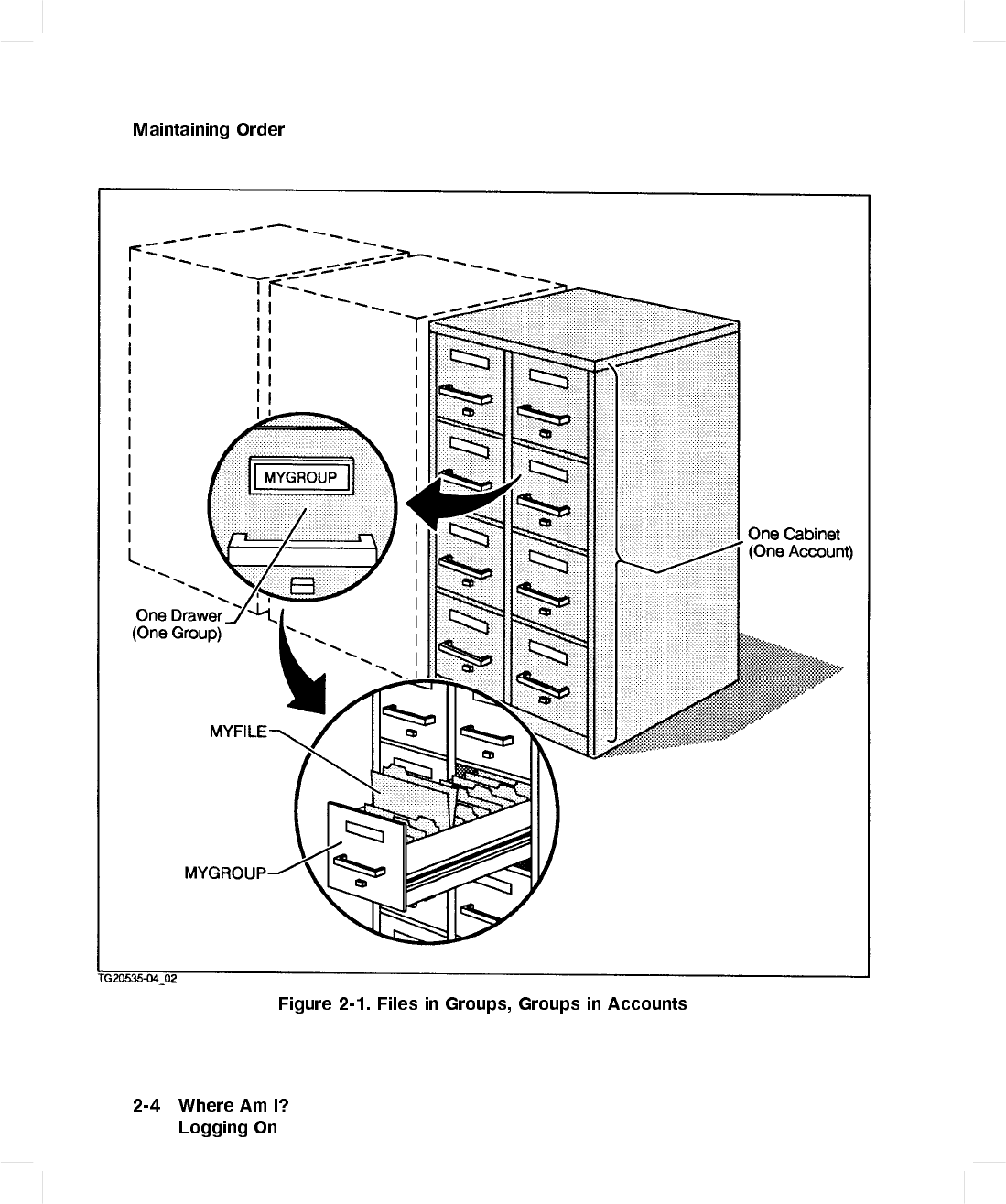 Maintaining Order

MYGROUP

One Cabinet
(One Account)

One Drawer
(One Group)

MYFILE

MYGROUP

TG20535-04_02

Figure 2-1. Files in Groups, Groups in Accounts

2-4 Where Am I?
Logging On