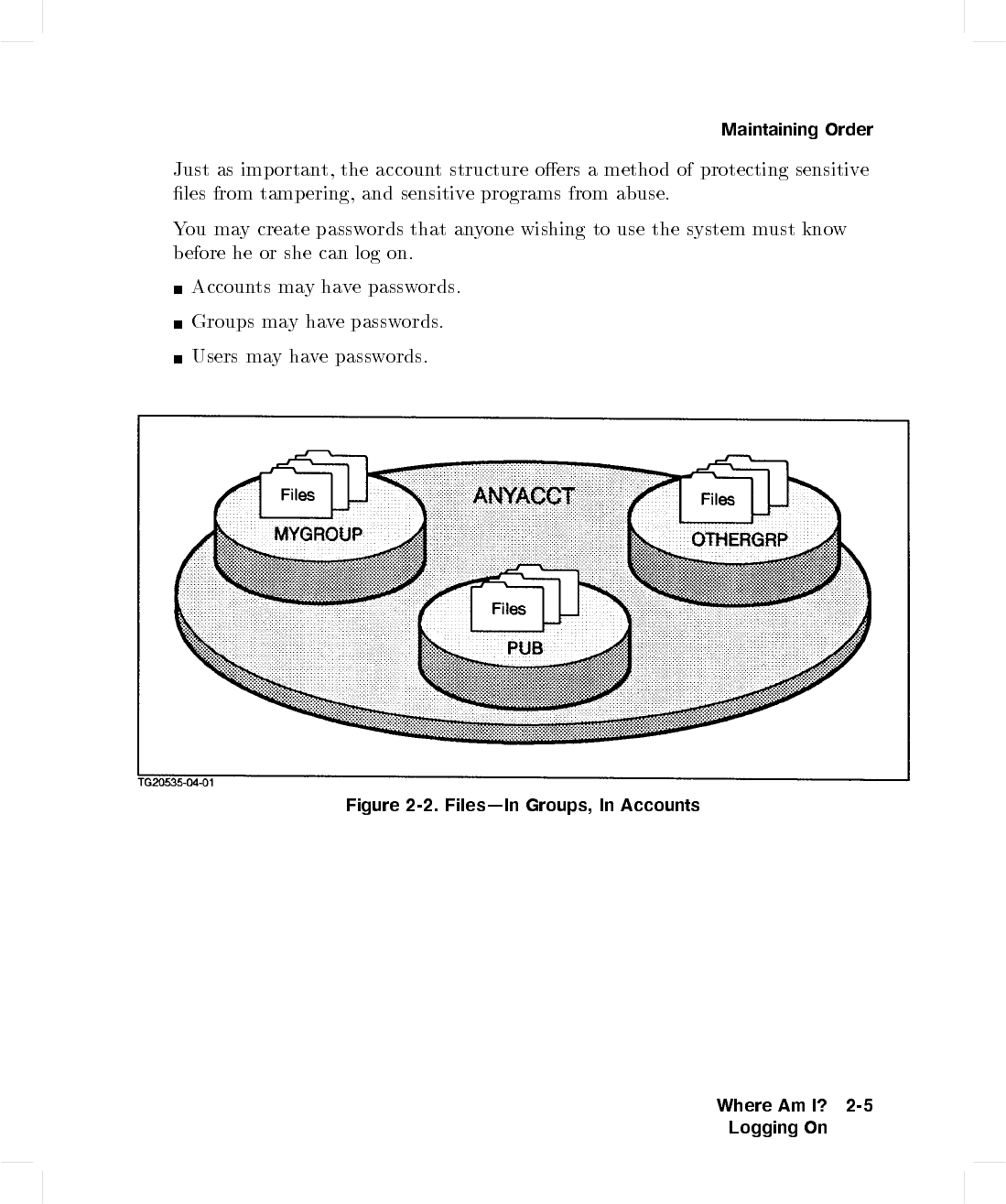 Maintaining Order

Just as important, the account structure offers a method of protecting sensitive files from tampering, and sensitive programs from abuse.

You may create passwords that anyone wishing to use the system must know before he or she can log on.

■ Accounts may have passwords.

■ Groups may have passwords.

■ Users may have passwords.

Files
MYGROUP
ANYACCT
Files
OTHERGRP
Files
PUB

TG20535-04-01

Figure 2-2. Files—In Groups, In Accounts

Where Am I? 2-5
Logging On