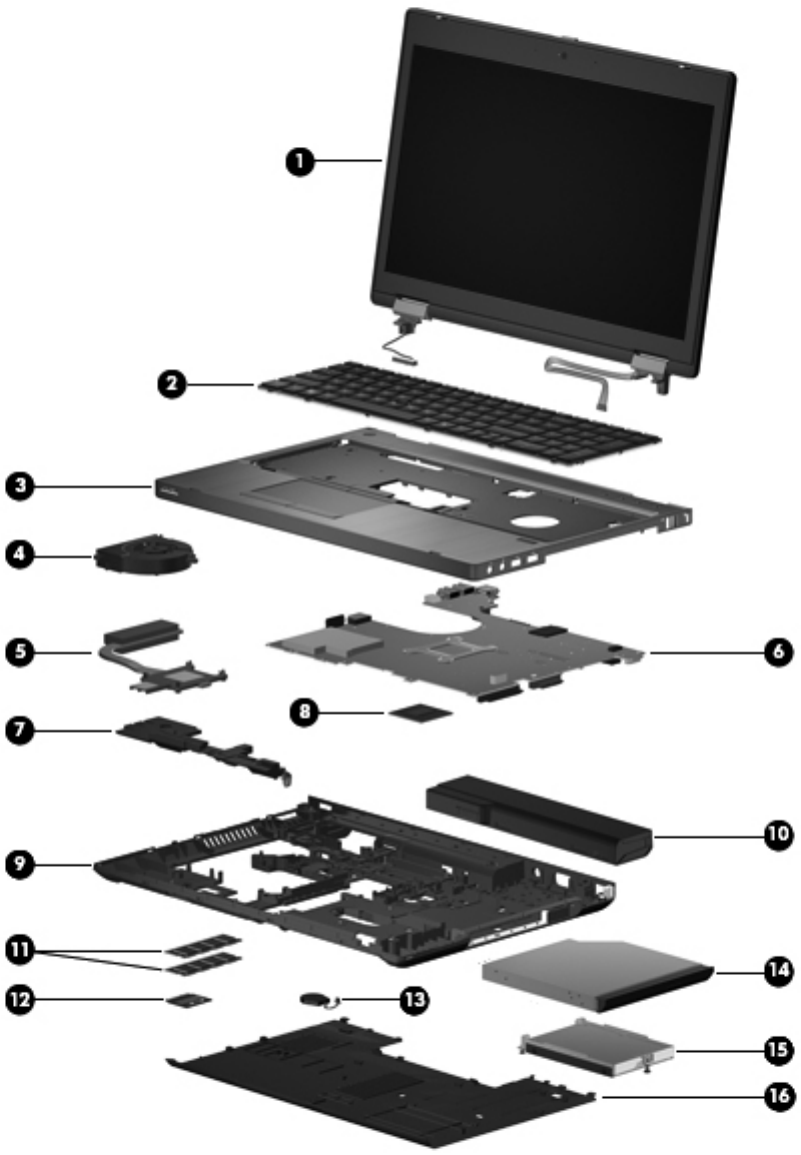 1
2
3
4
5
6
7
8
9
10
11
12
13
14
15
16