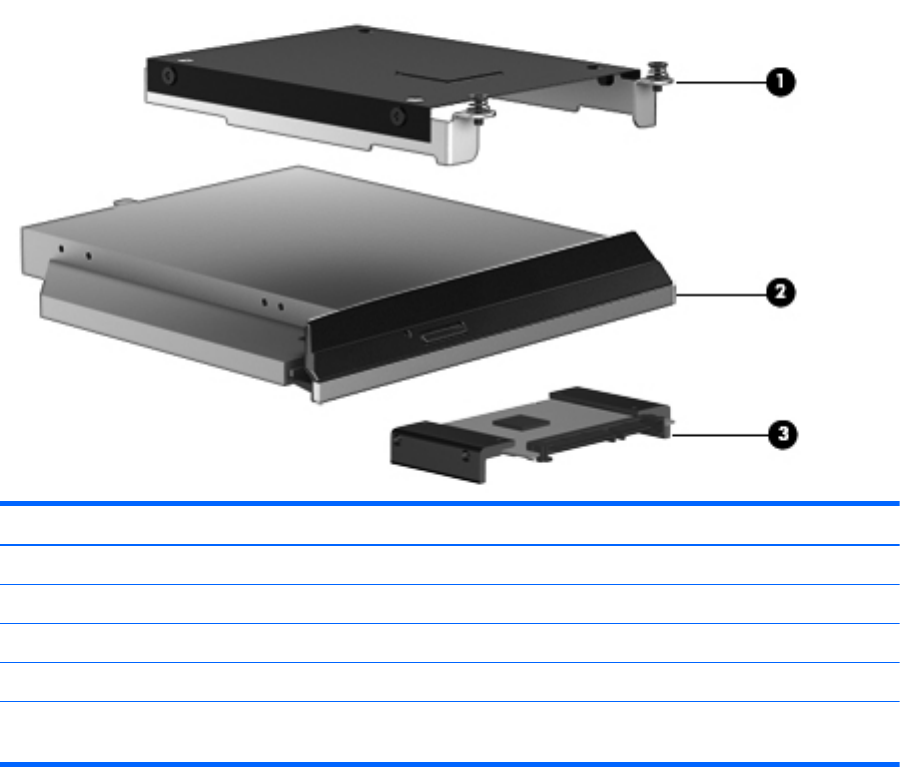 1
2
3