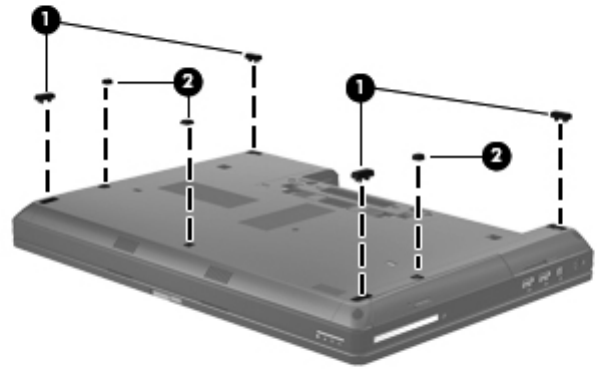 1
2
1
2