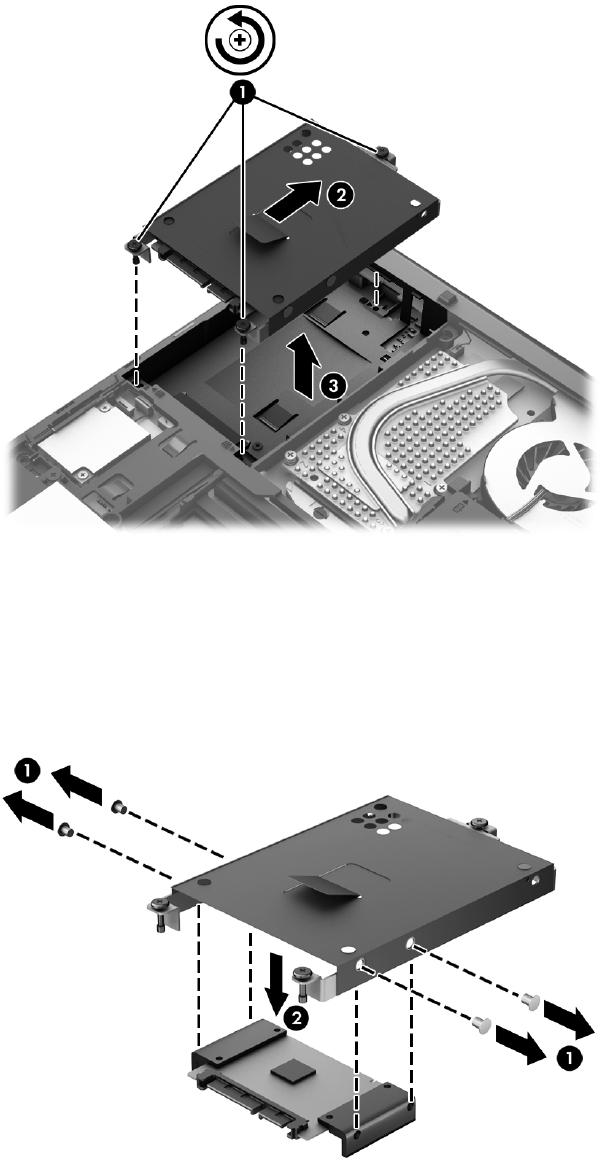 1
2
3

1
2
1