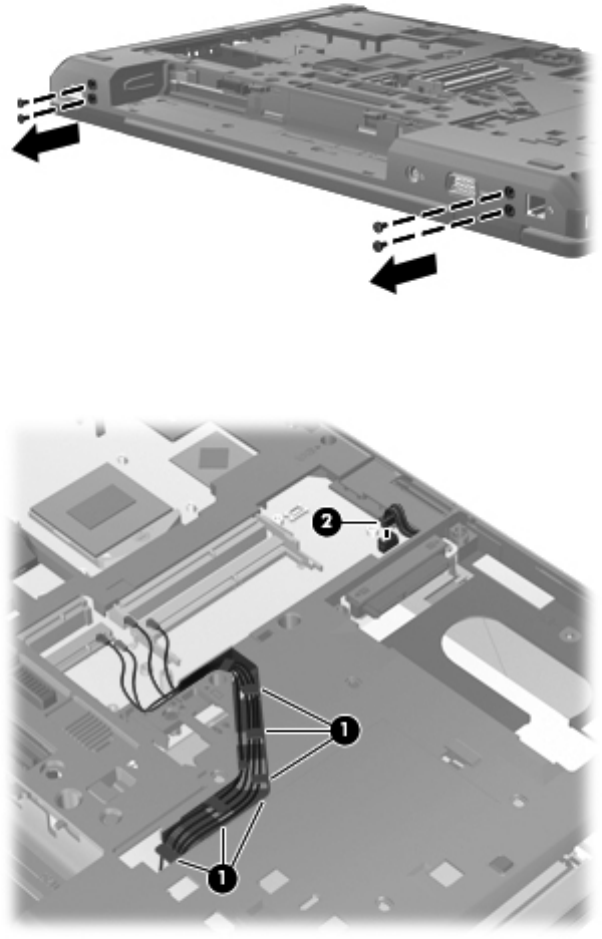 2

1

1