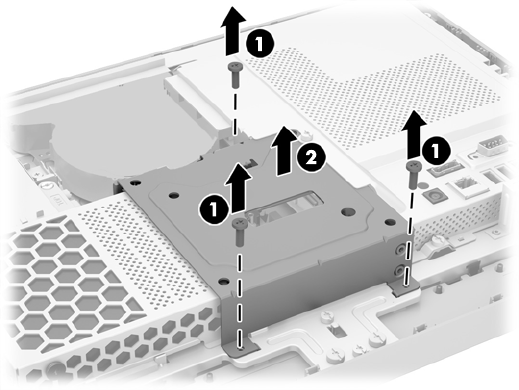 1
2
1
1