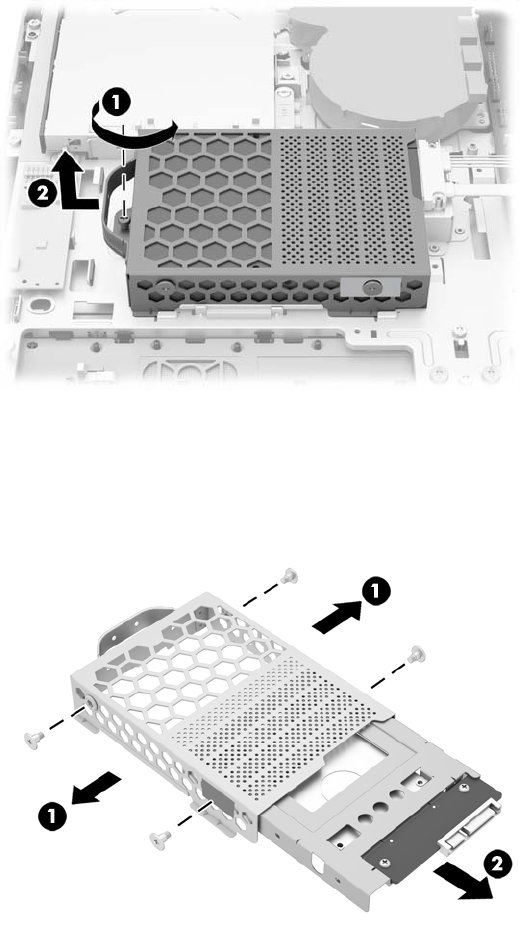 1
2
1
1
2