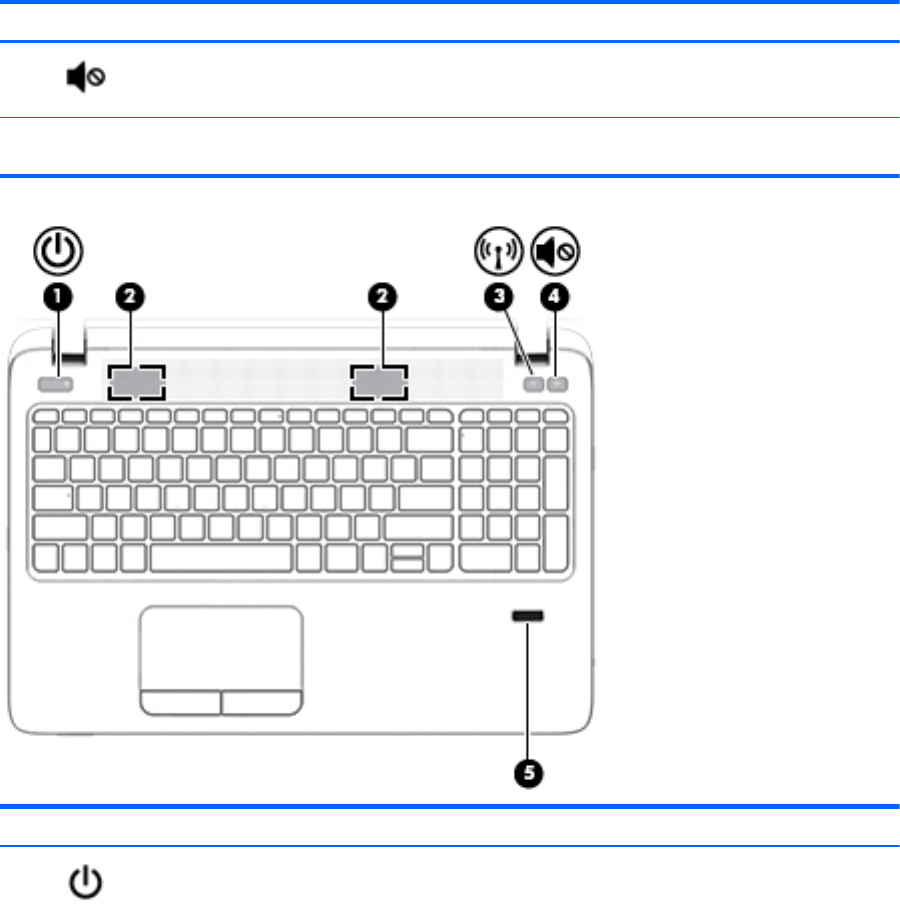 1
2
2
3
4
5