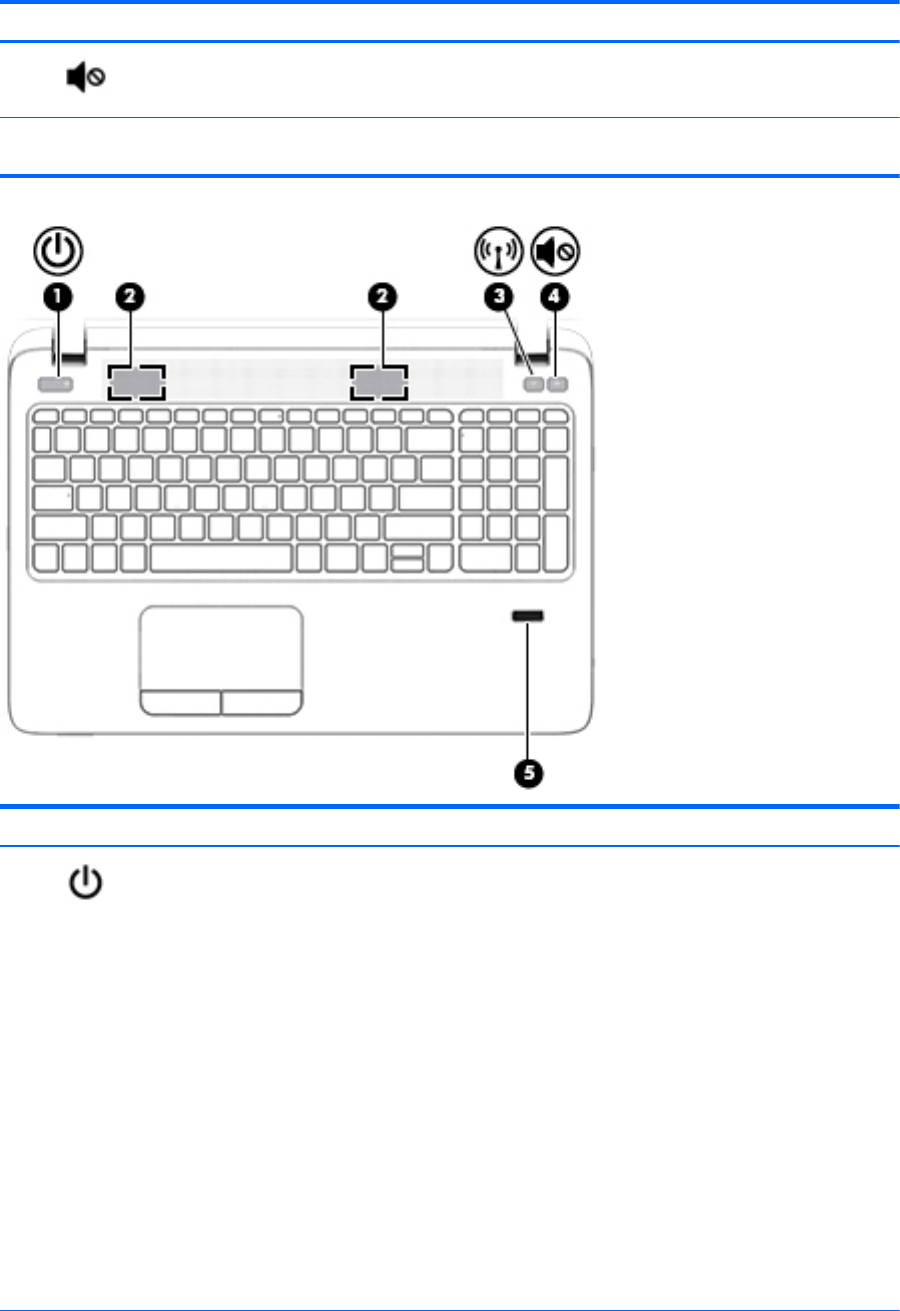 1
2
2
3
4
5