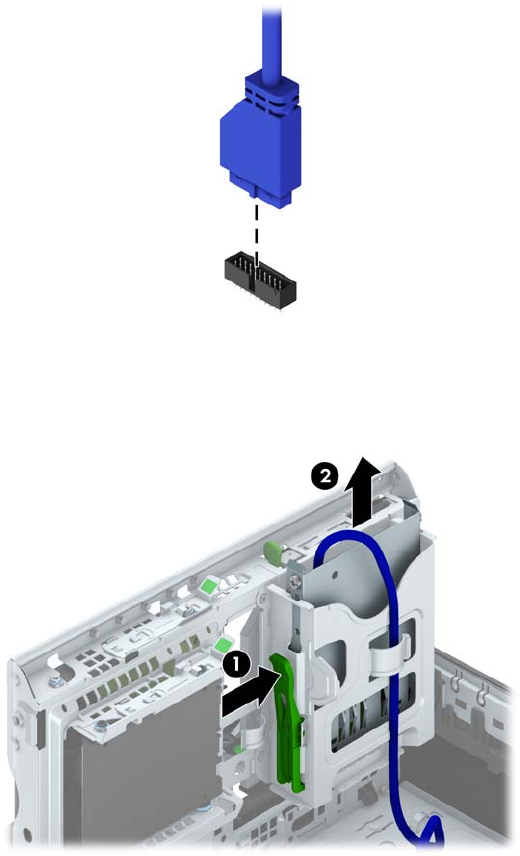 2

1