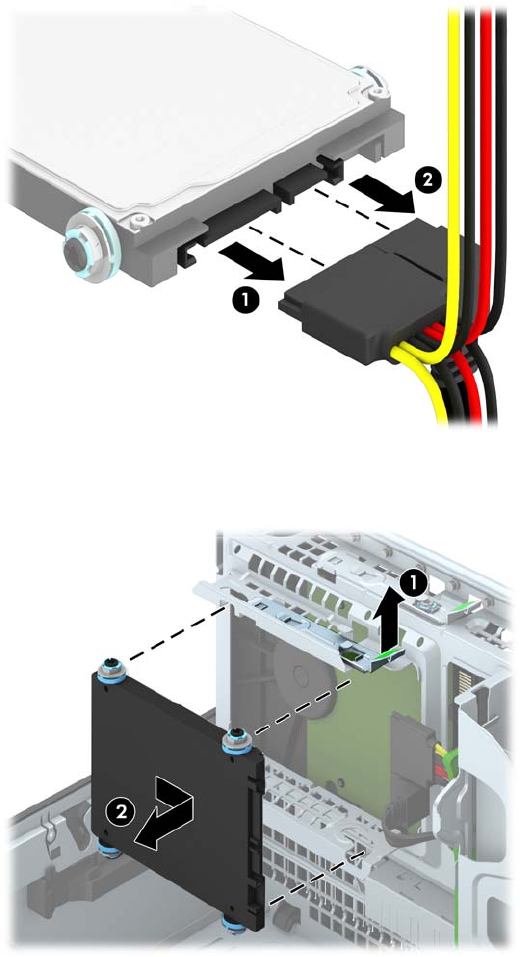 2
1
1
2