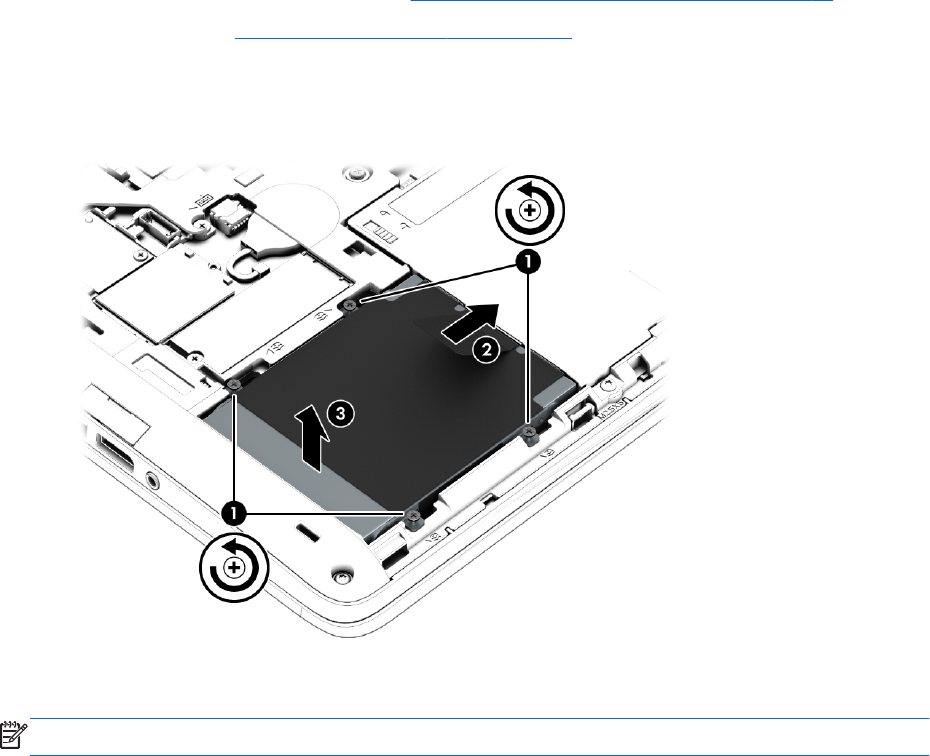 1

2

3

1