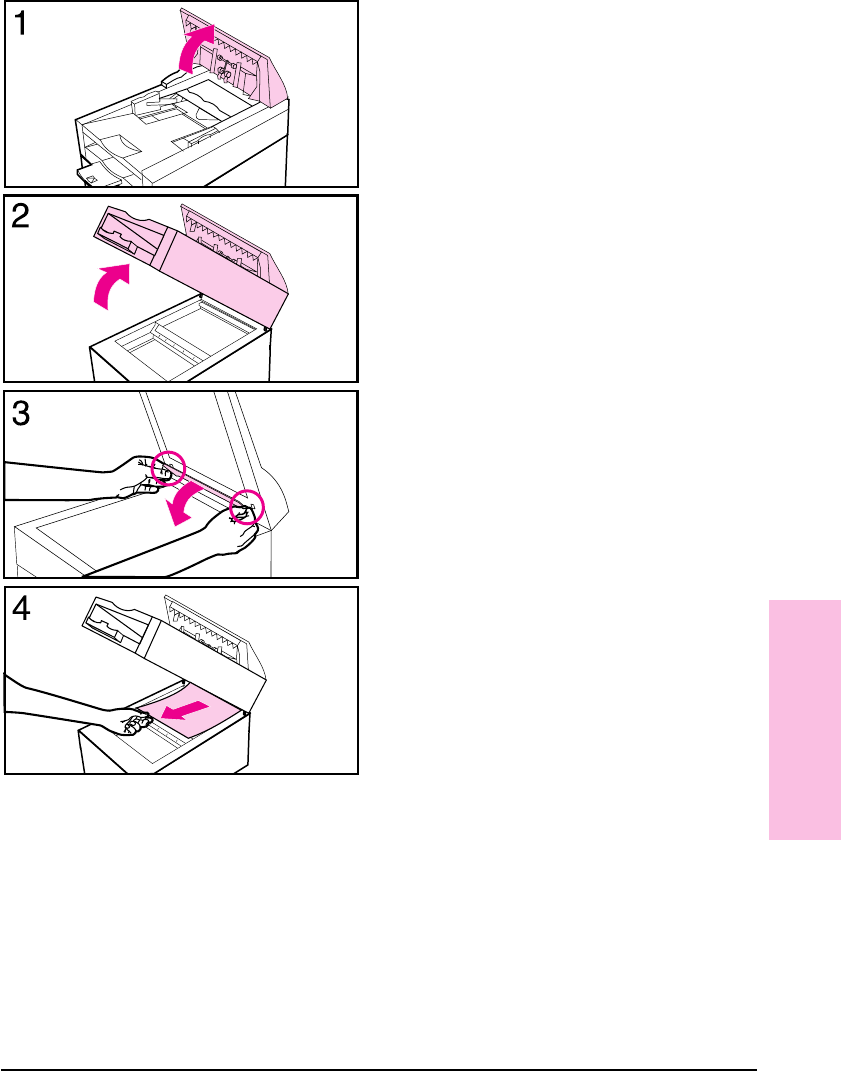 1

2

3

4