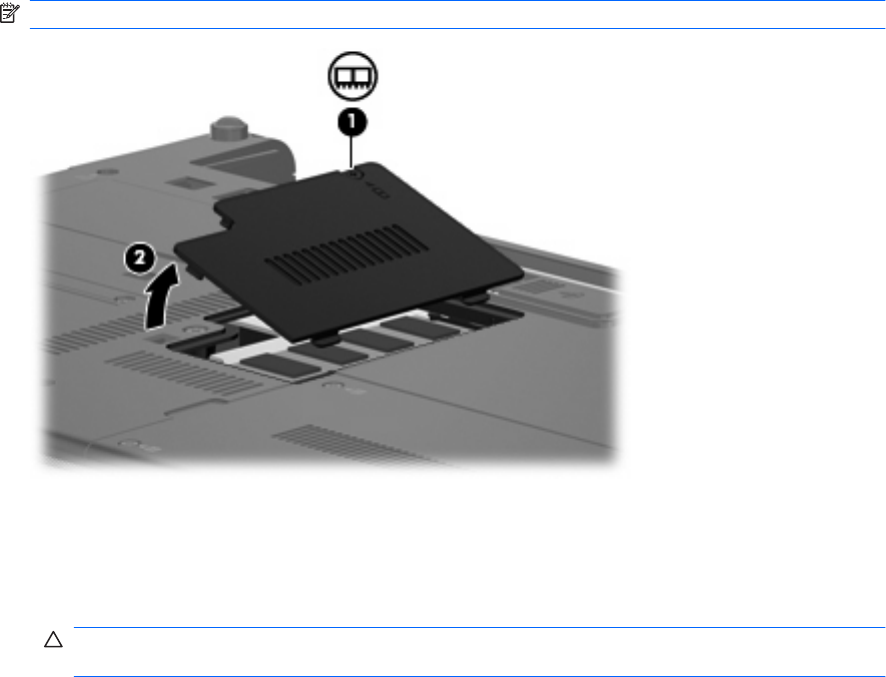 1

2