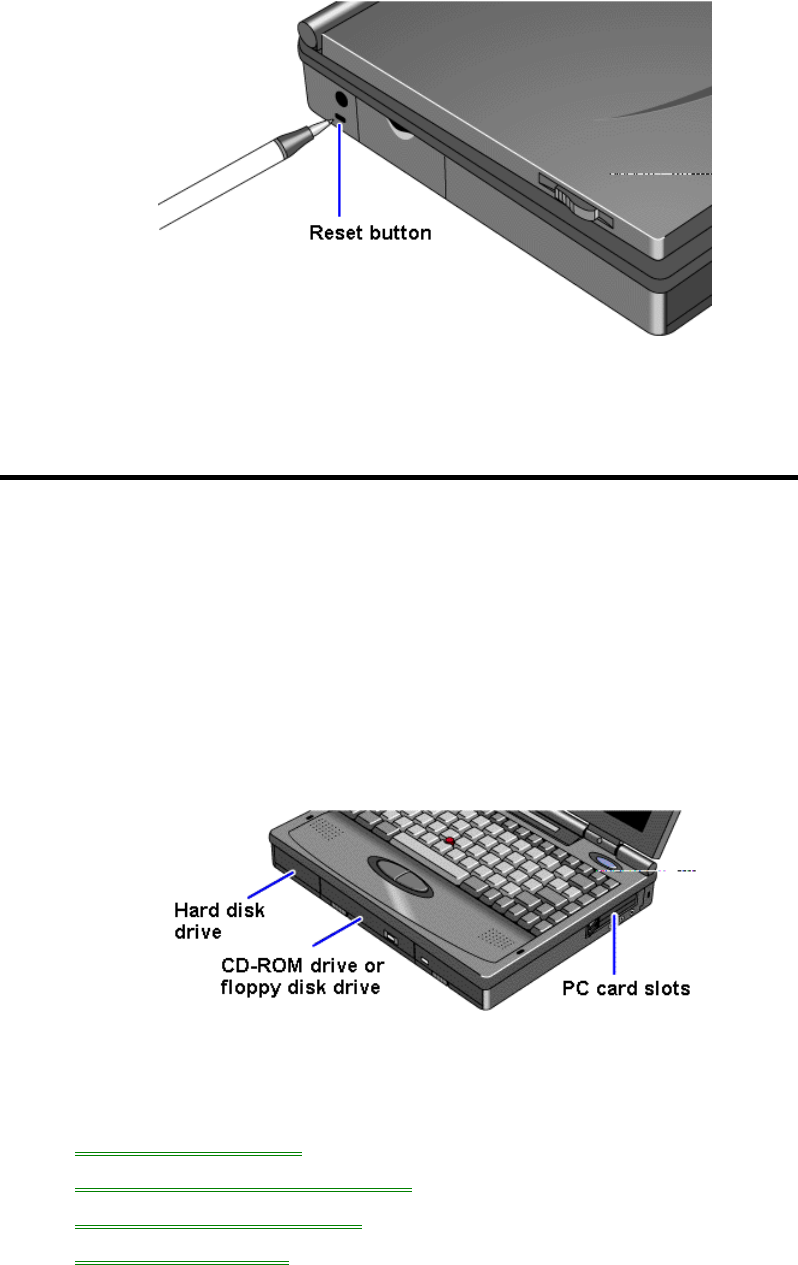 Reset button

Hard disk drive

CD-ROM drive or floppy disk drive

PC card slots