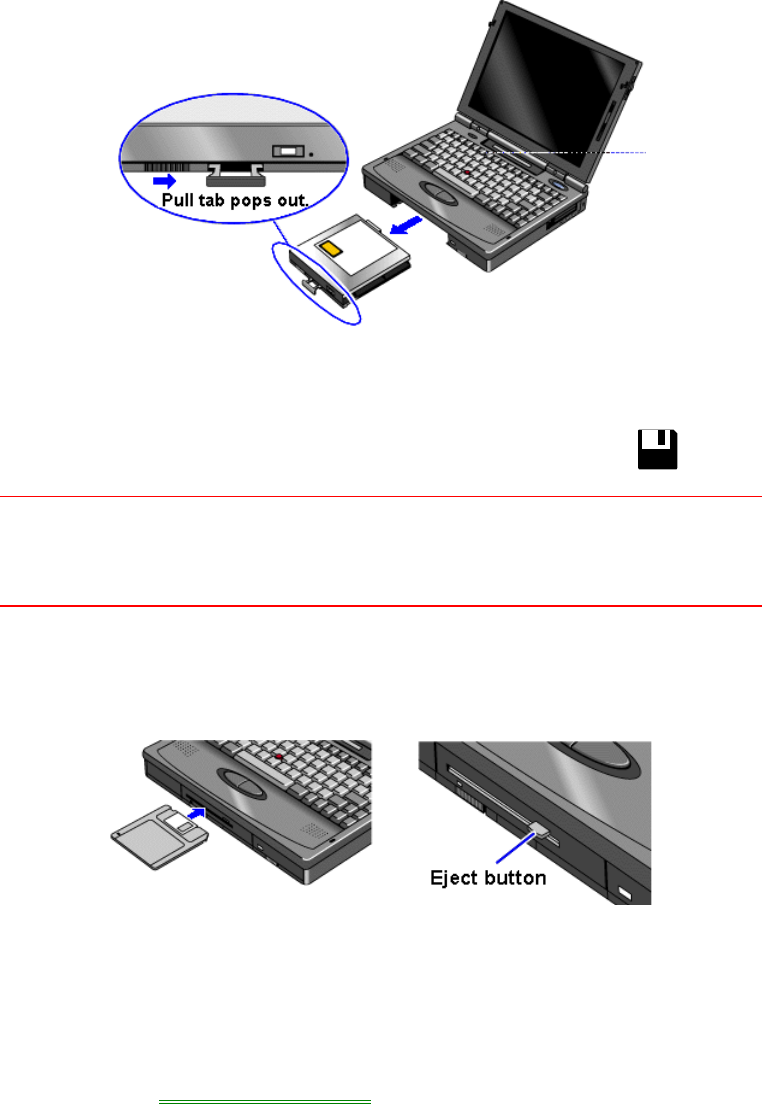 Pull tab pops out.

Eject button