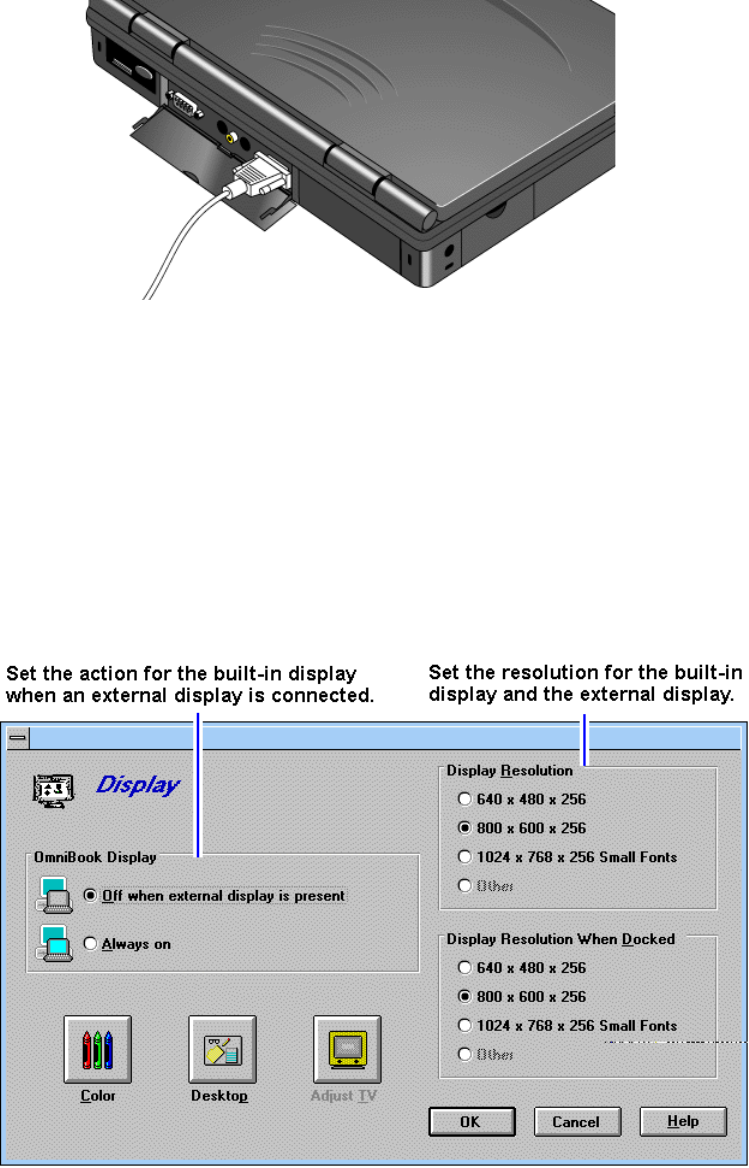 Set the action for the built-in display when an external display is connected.

Set the resolution for the built-in display and the external display.

Display

OmniBook Display

Off when external display is present

Always on

Display Resolution

640 x 480 x 256

800 x 600 x 256

1024 x 768 x 256 Small Fonts

Other

Display Resolution When Docked

640 x 480 x 256

800 x 600 x 256

1024 x 768 x 256 Small Fonts

Other

Color

Desktop

Adjust TV

OK

Cancel

Help