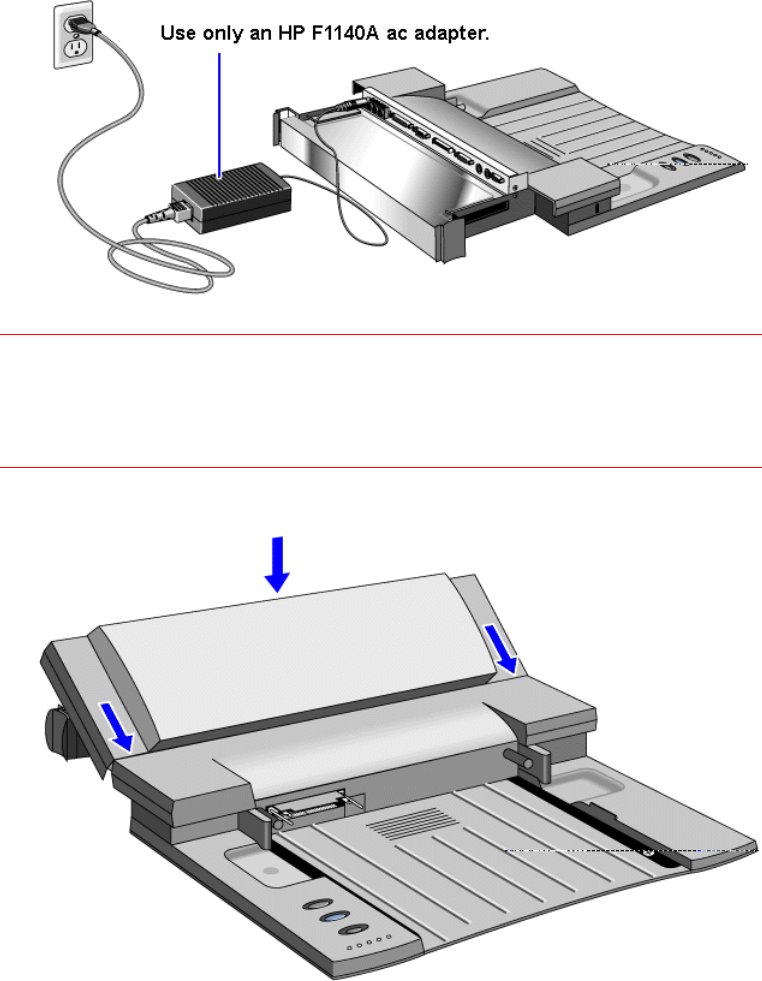 Use only an HP F1140A ac adapter.