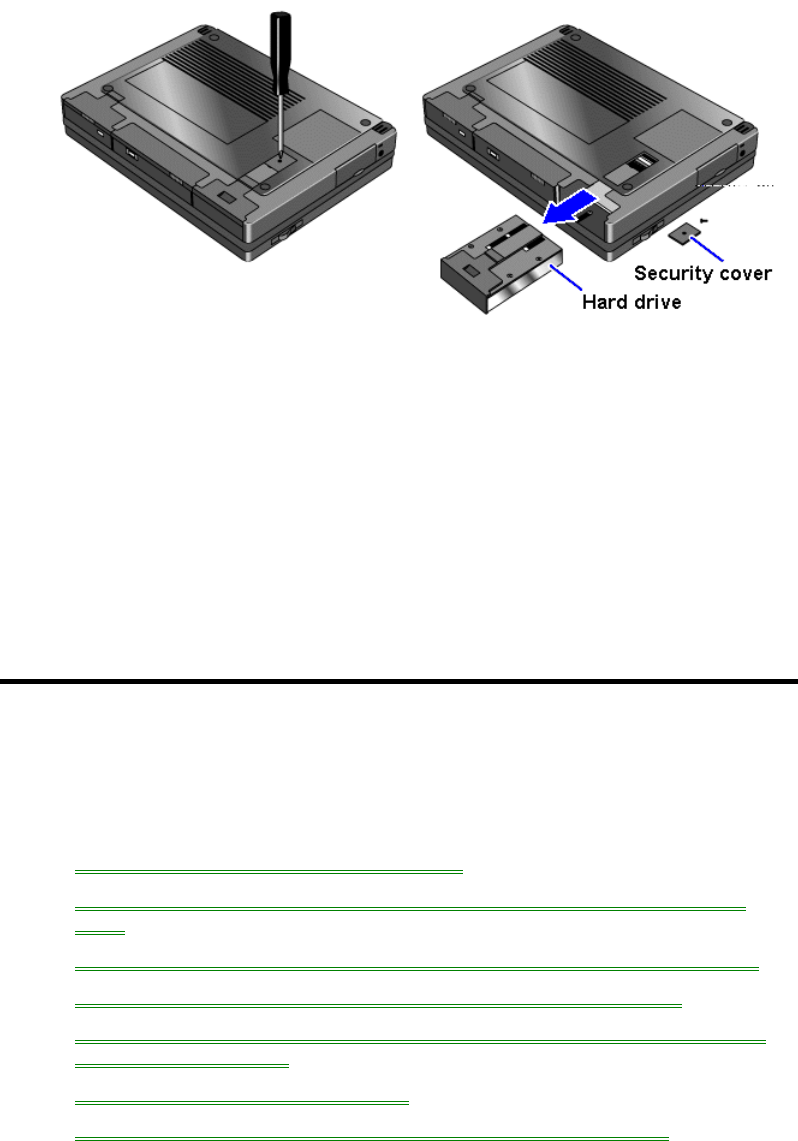 Security cover
Hard drive