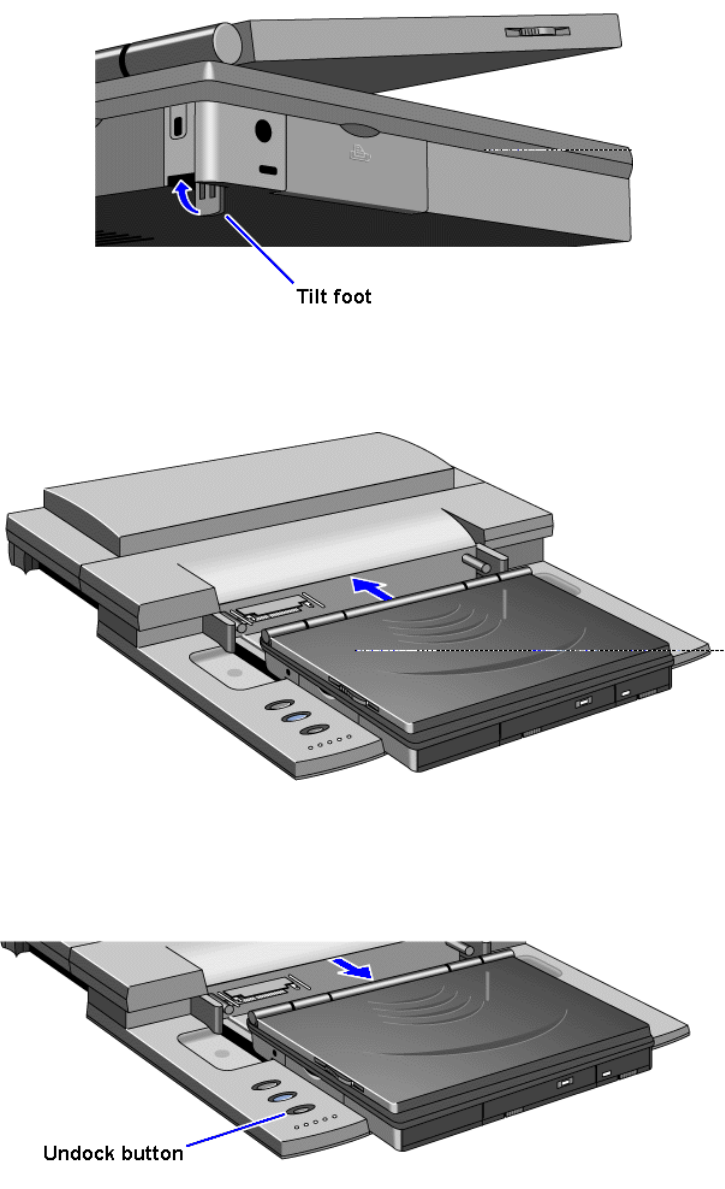 Tilt foot

Undock button