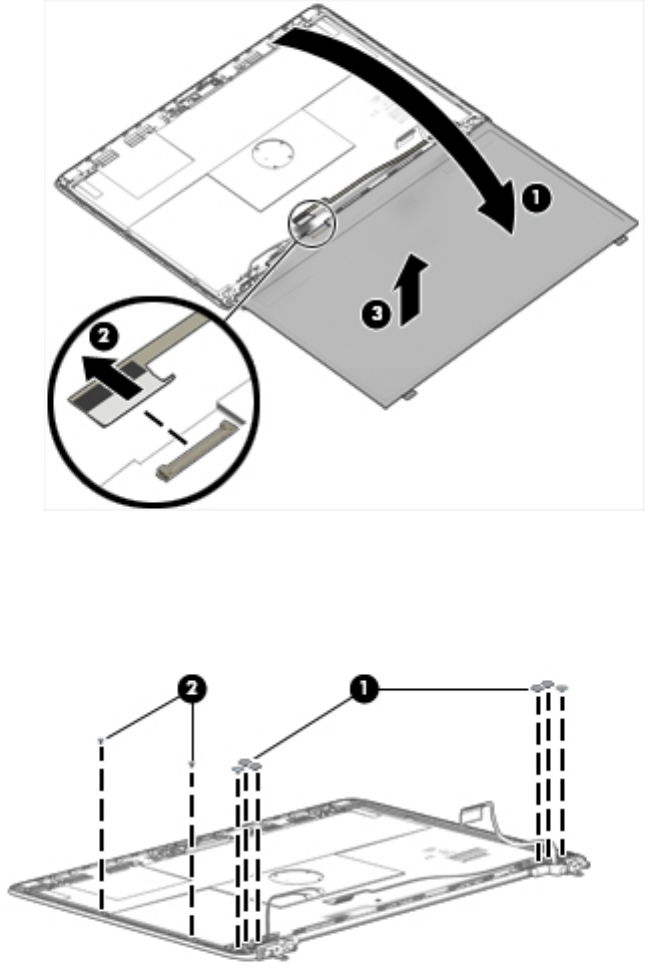 1

2

3

2

1