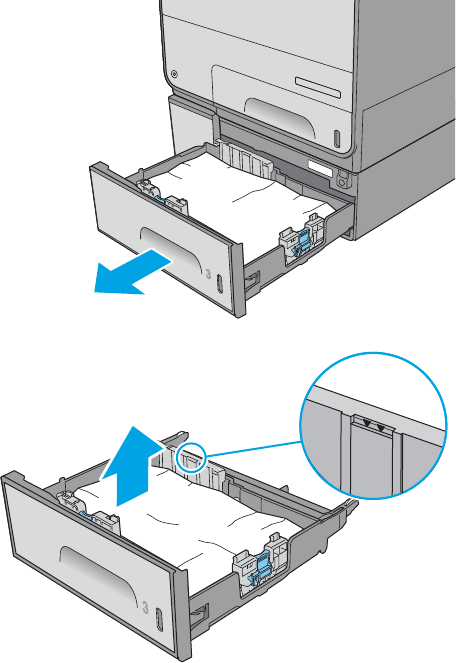 3

3