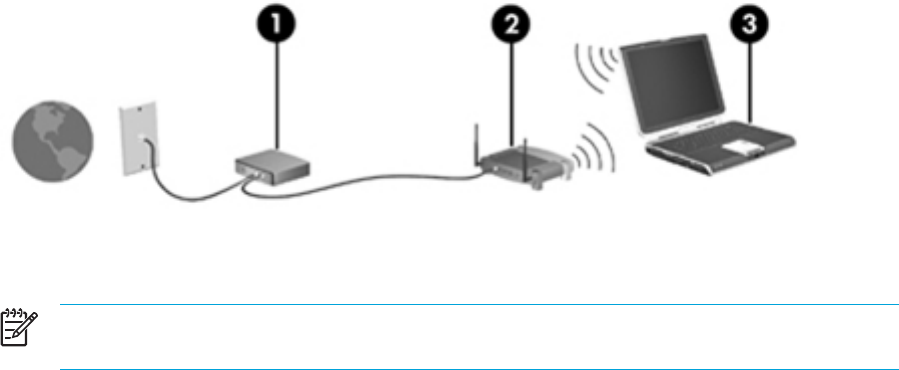 1

2

3