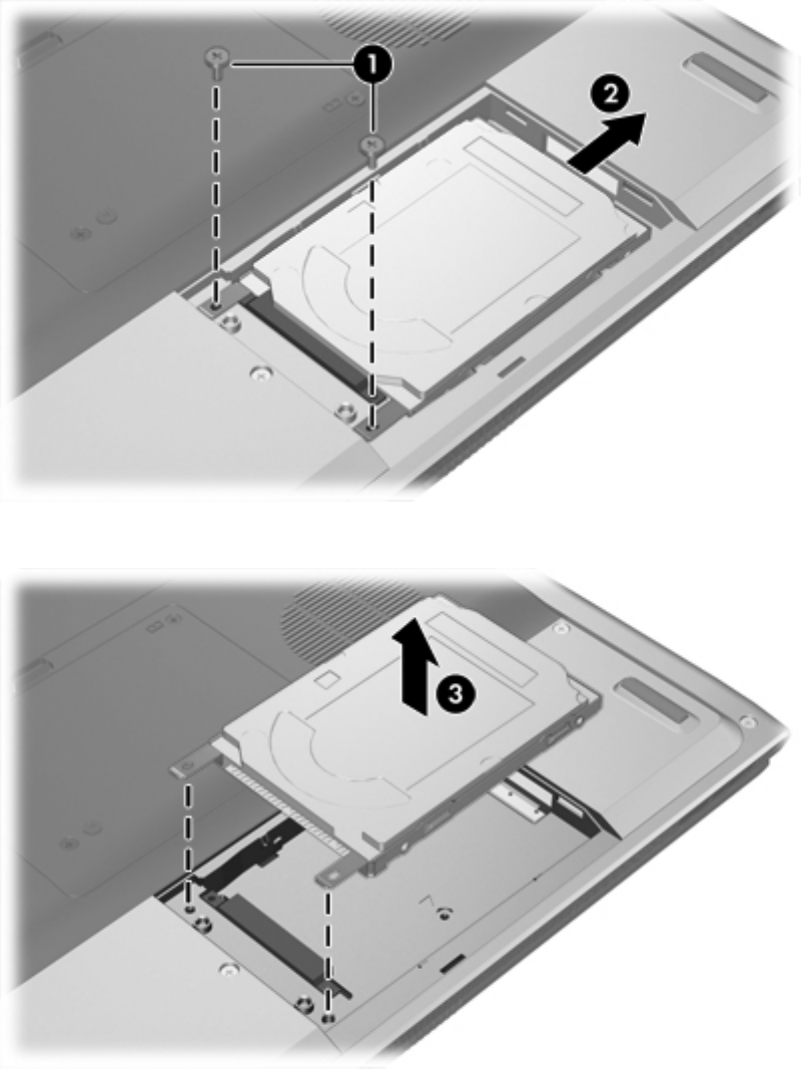 1
2
3