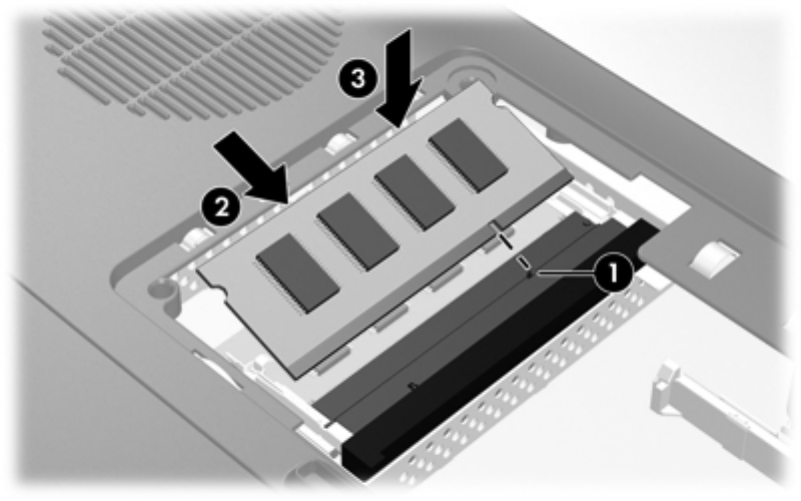 3
2
1