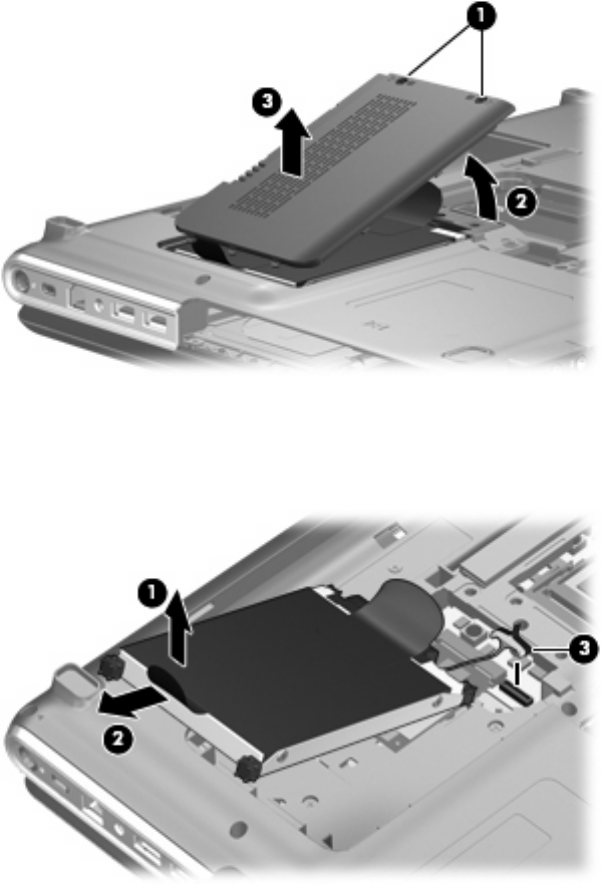 1
3
2

1
3
2