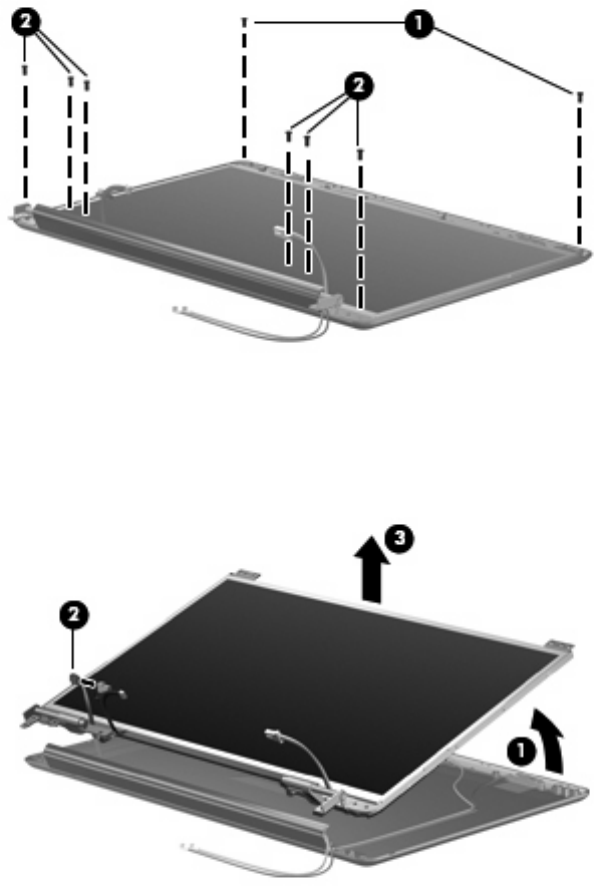 2
1
2

3
2
1