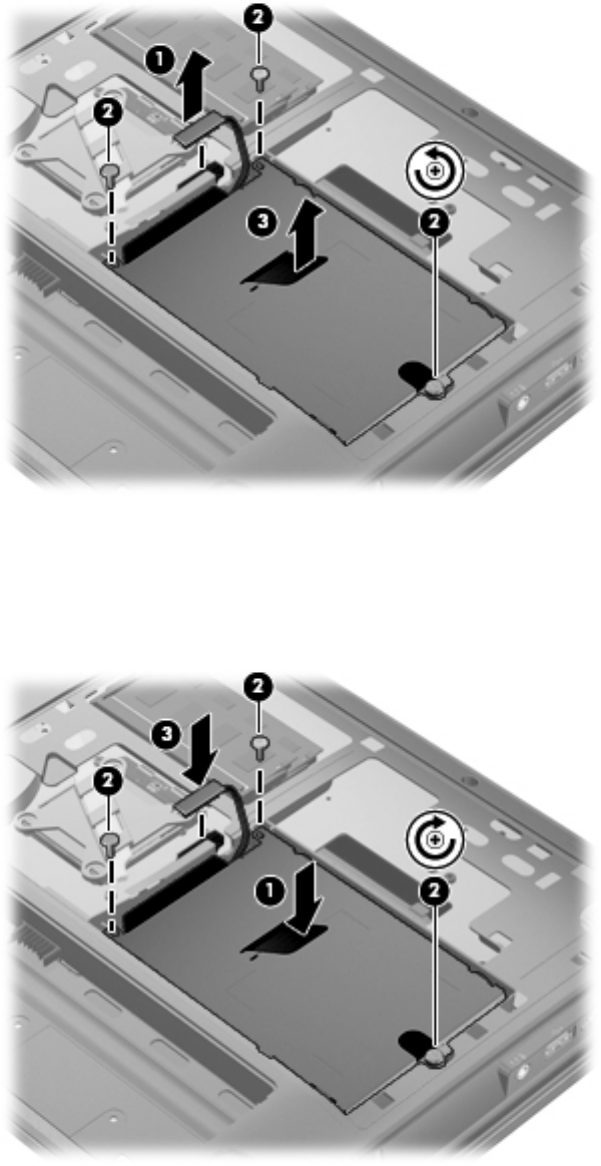 2
1
2
3
2

2
3
2
1
2