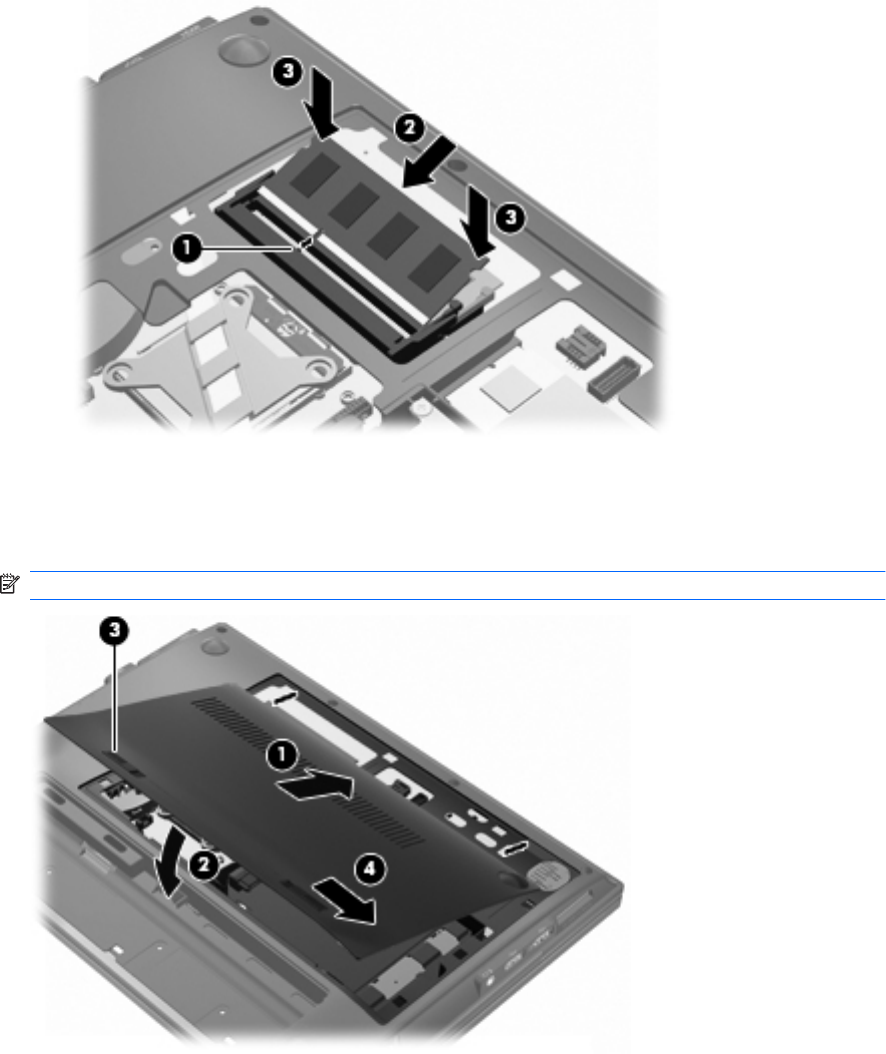 3
2
3
1

3
1
2
4