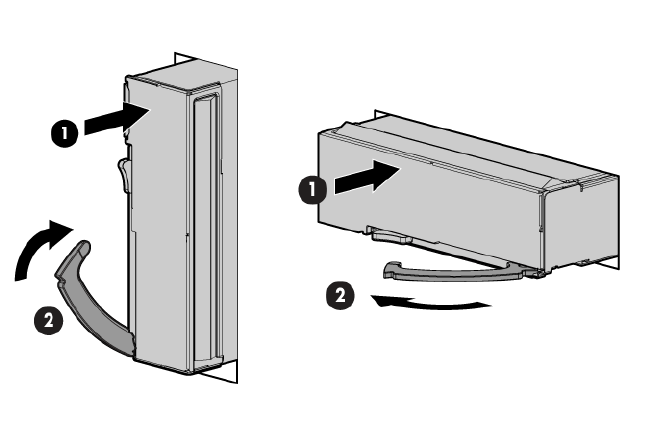 1
2
1
2