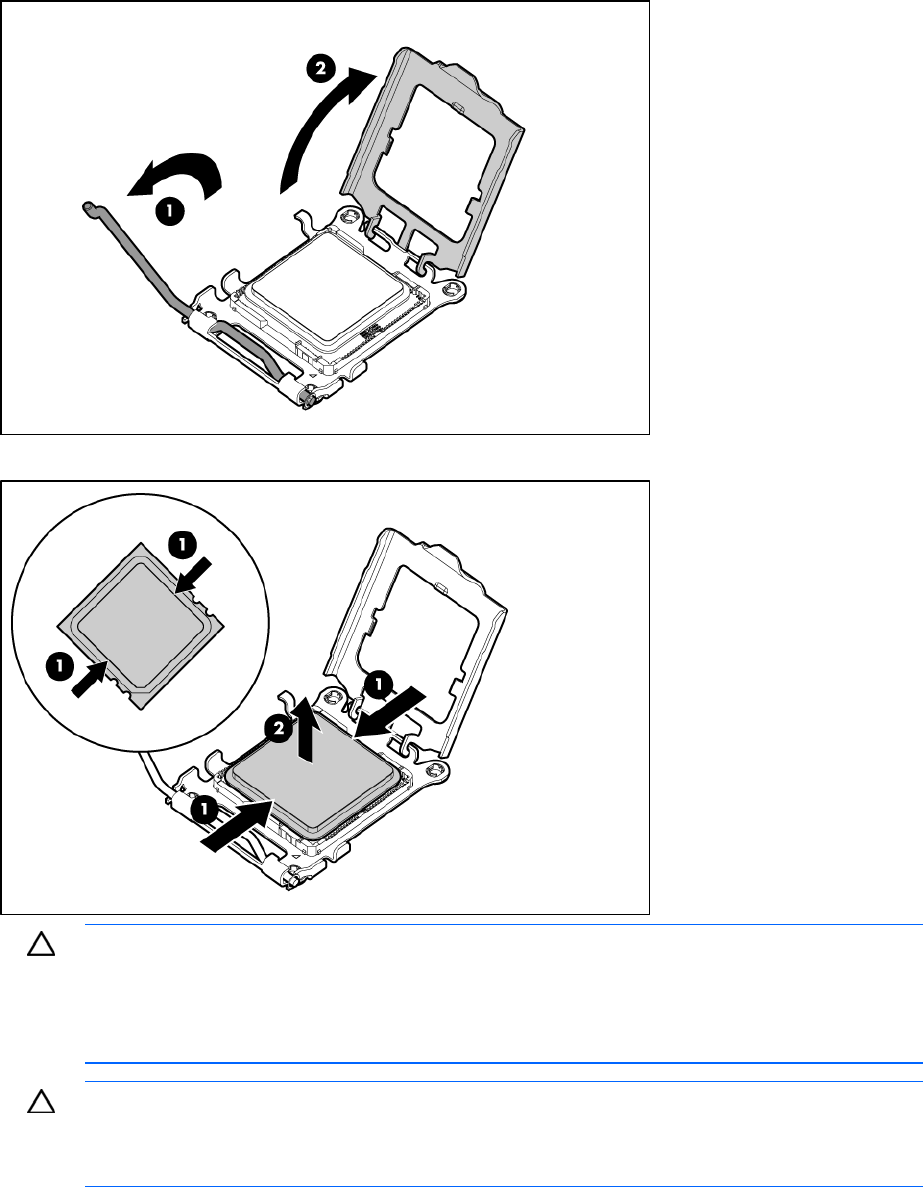 2

1

1

1

1

2

1