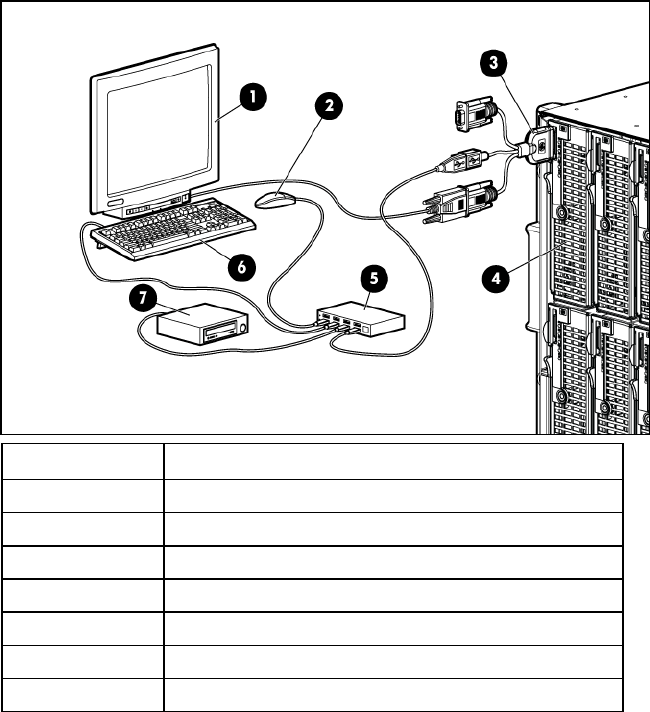 1
2
3
4
5
6
7