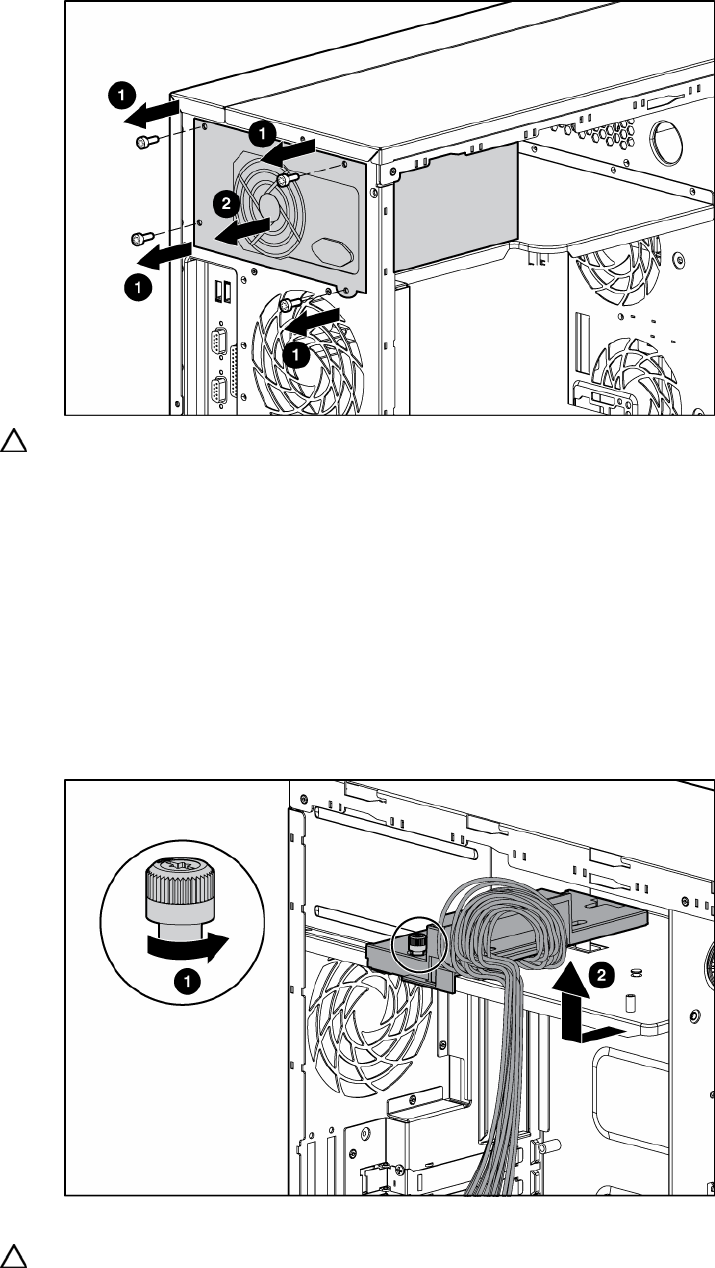 1

1

2

1

1

1

2