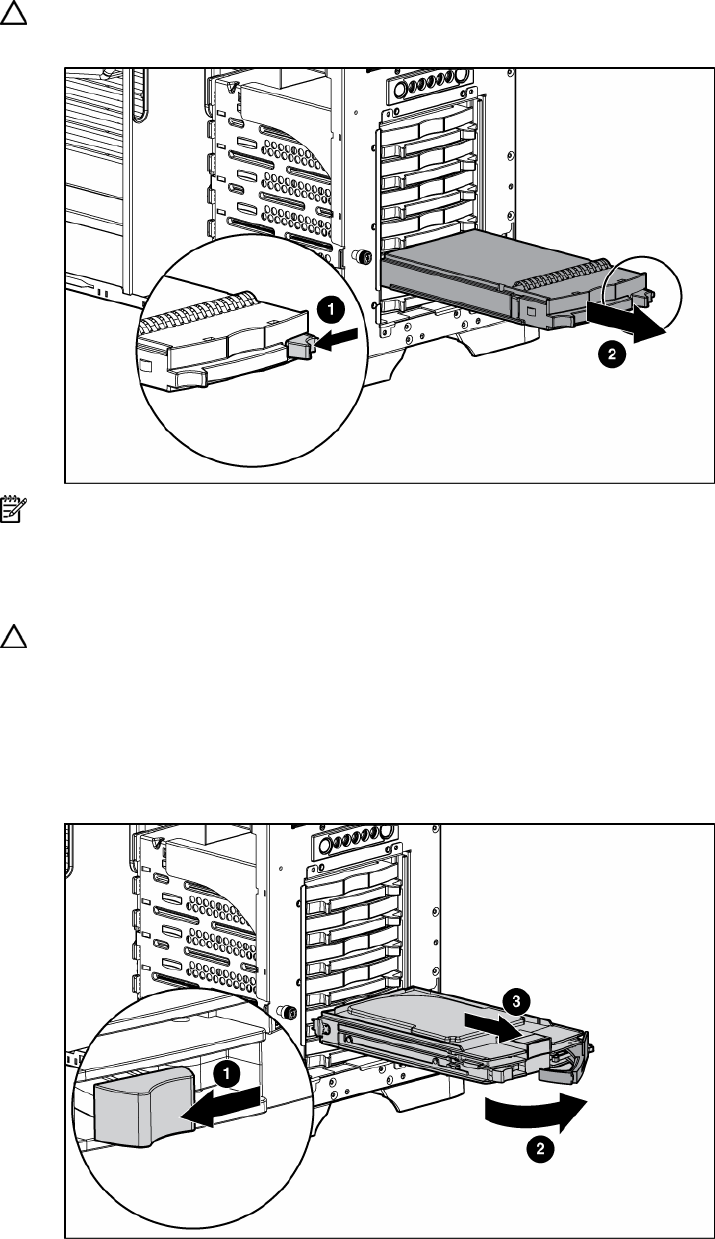 1

2

1

3

2