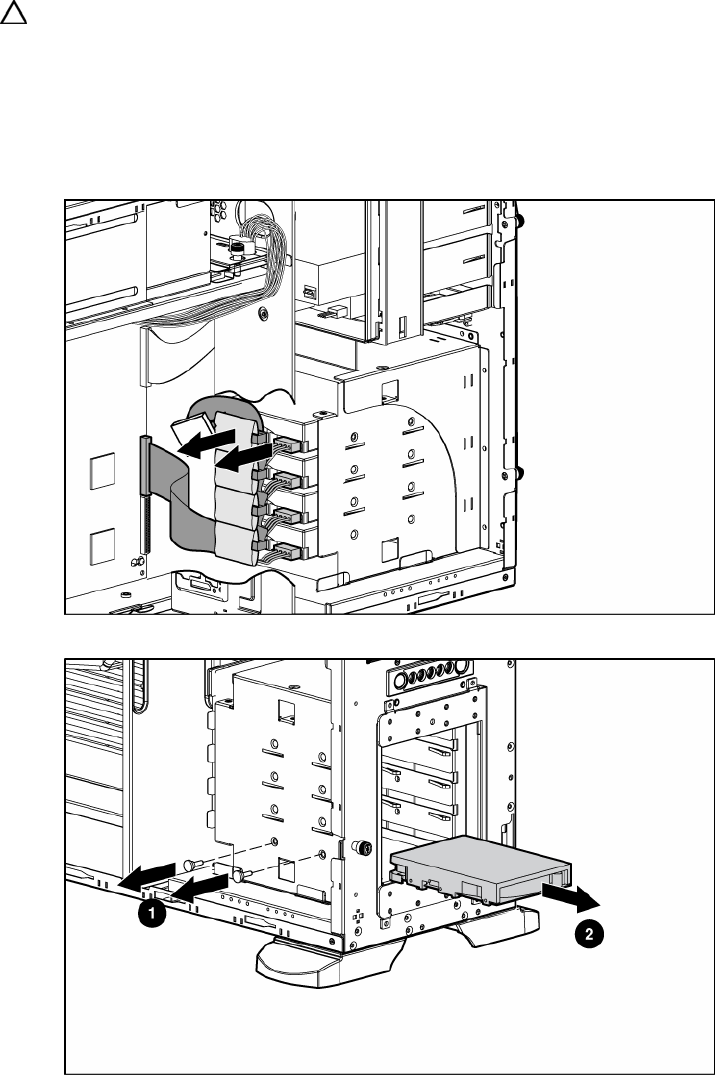 1

2