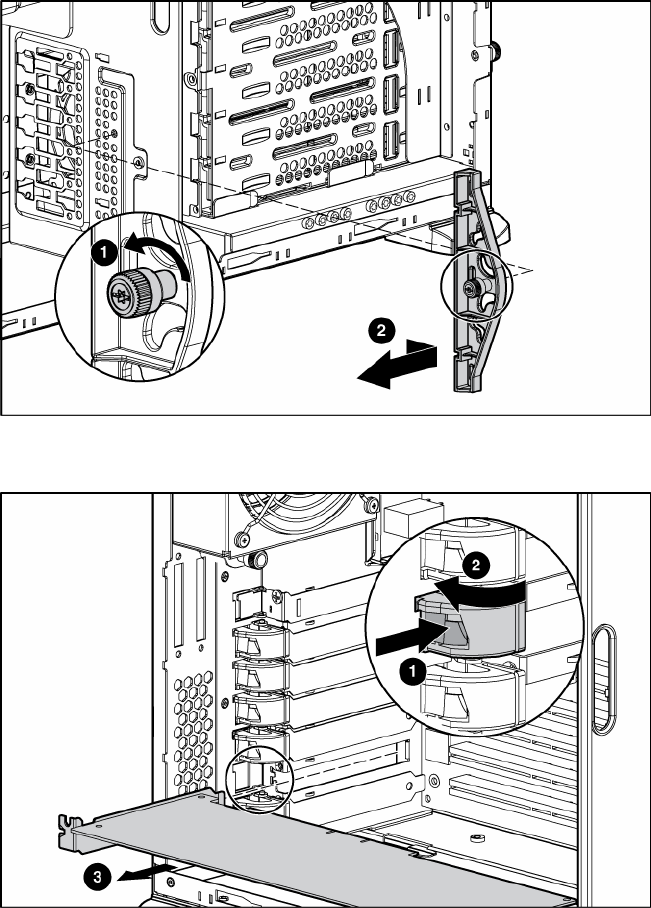 1
2
2
1
3