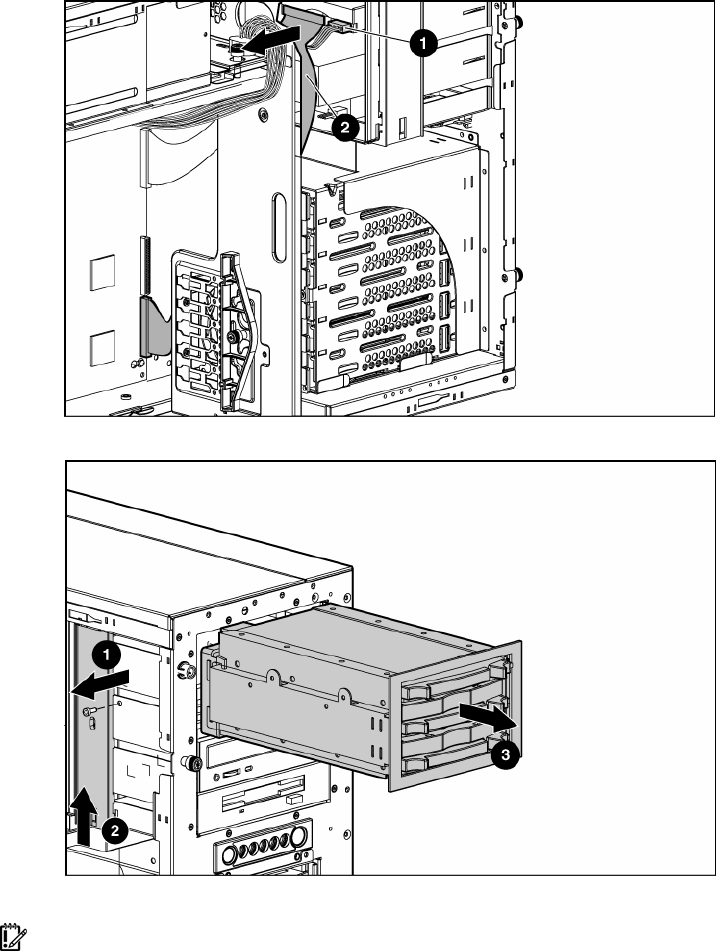 1
2

1
2
3