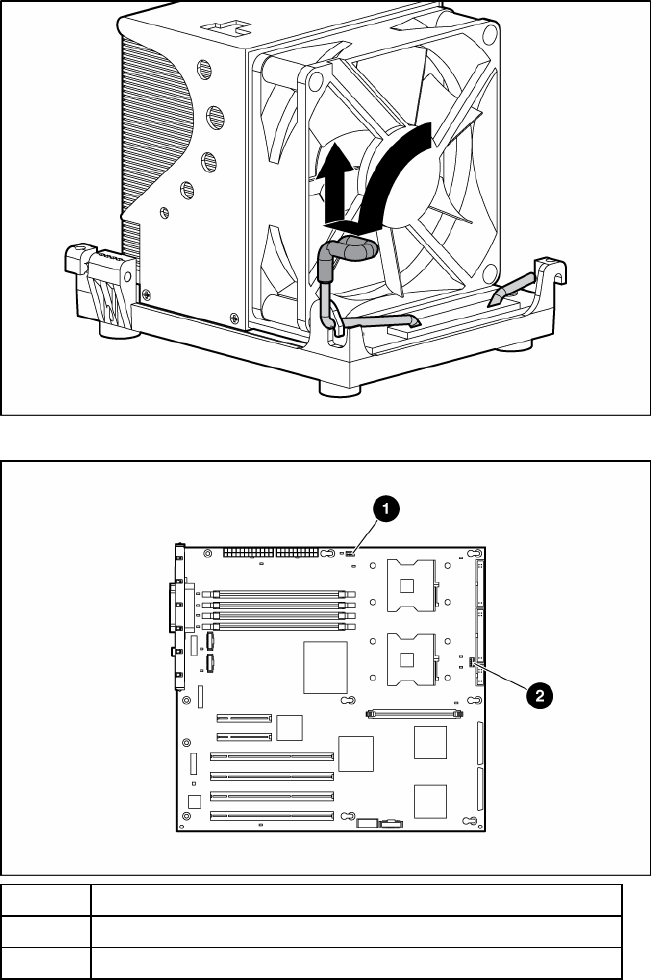 1

2