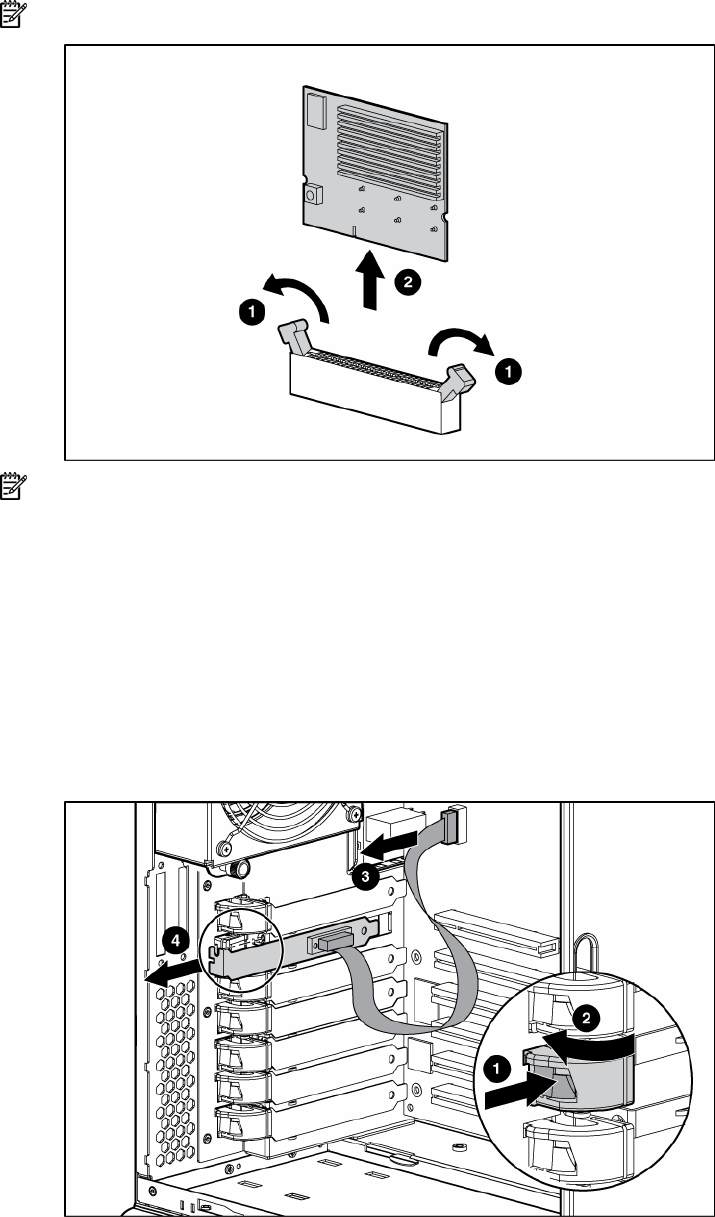 1

2

1

3

4

2

1