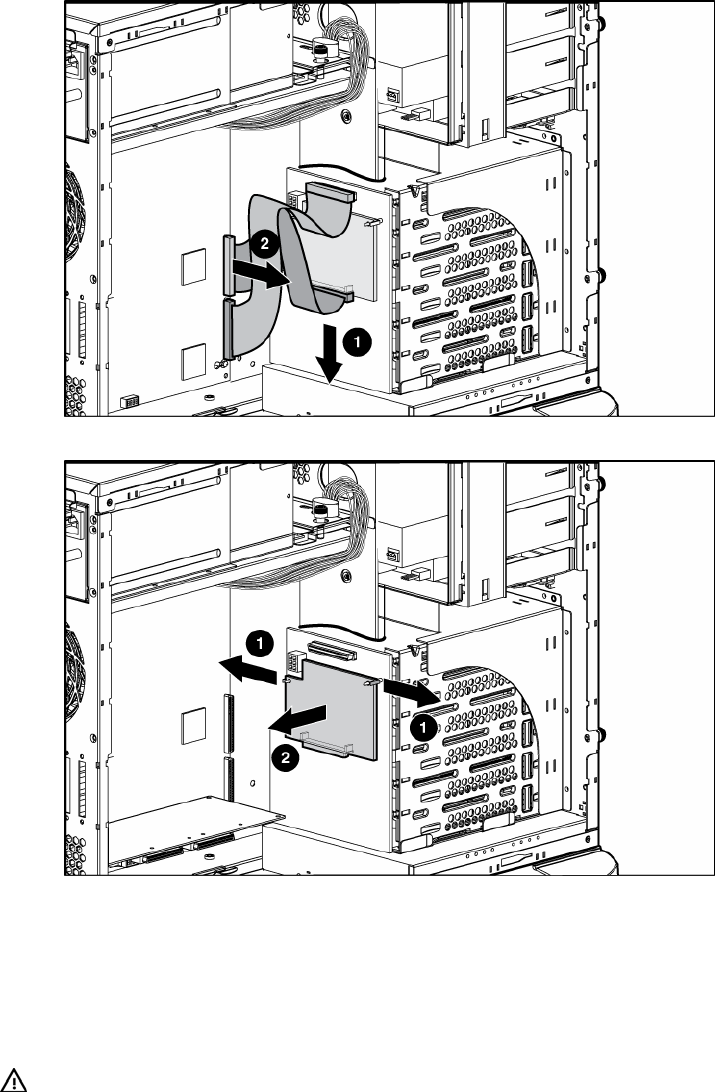 2
1
1
1
2