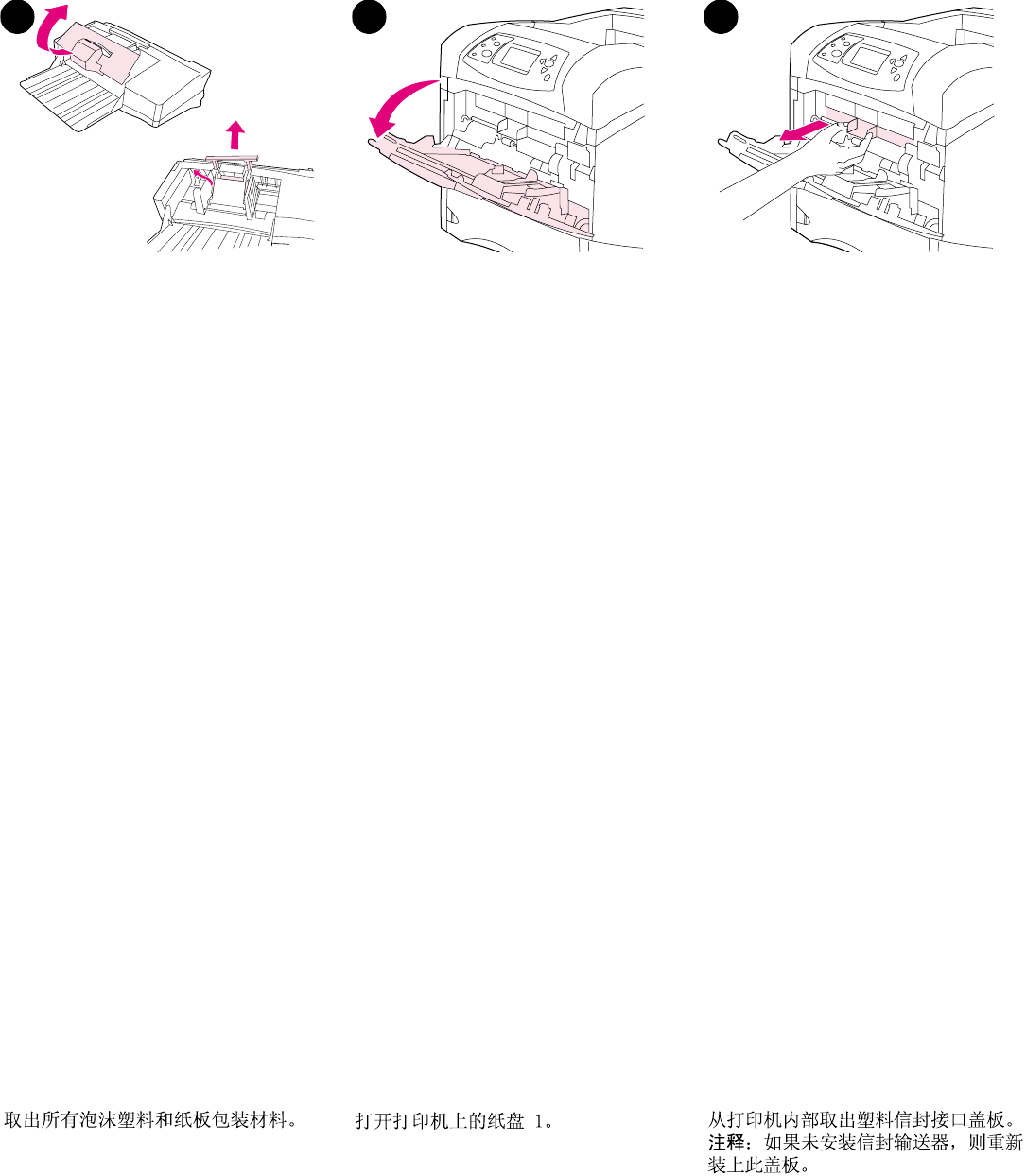 取出所有泡沫塑料和纸板包装材料。

打开打印机上的纸盘 1。

从打印机内部取出塑料信封接口盖板。
注释：如果未安装信封输送器，则重新装上此盖板。