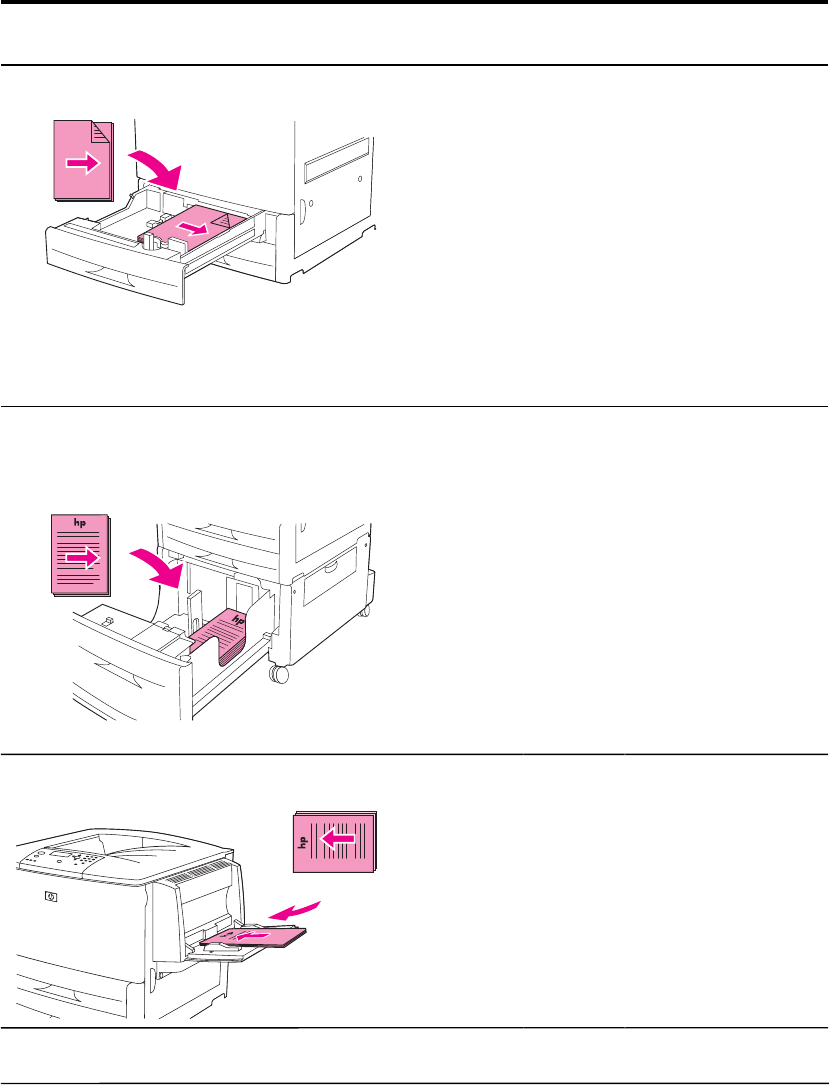 hp

hp

hp