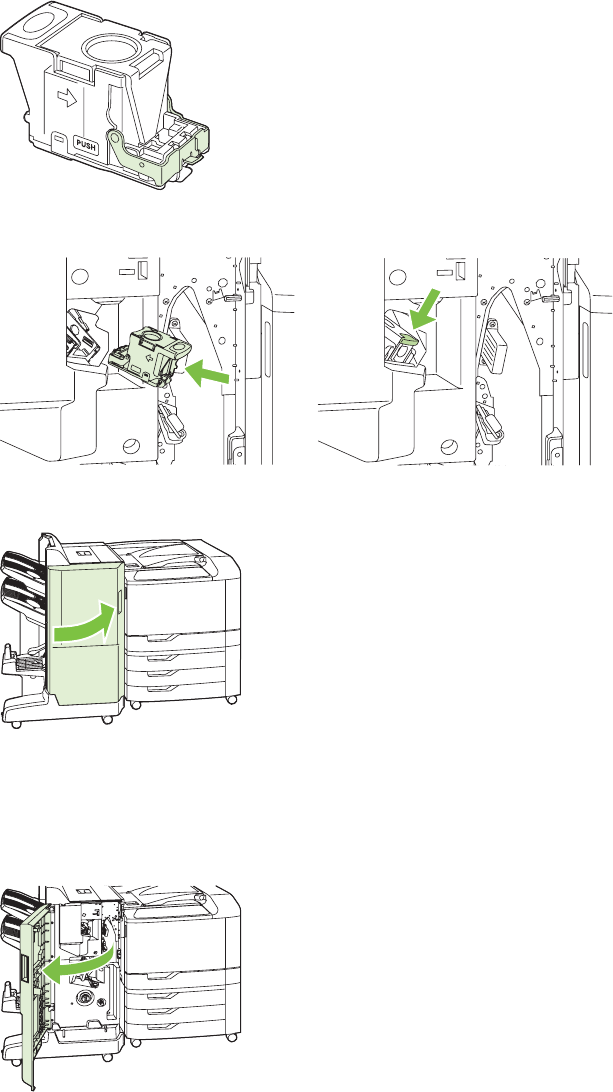 PUSH