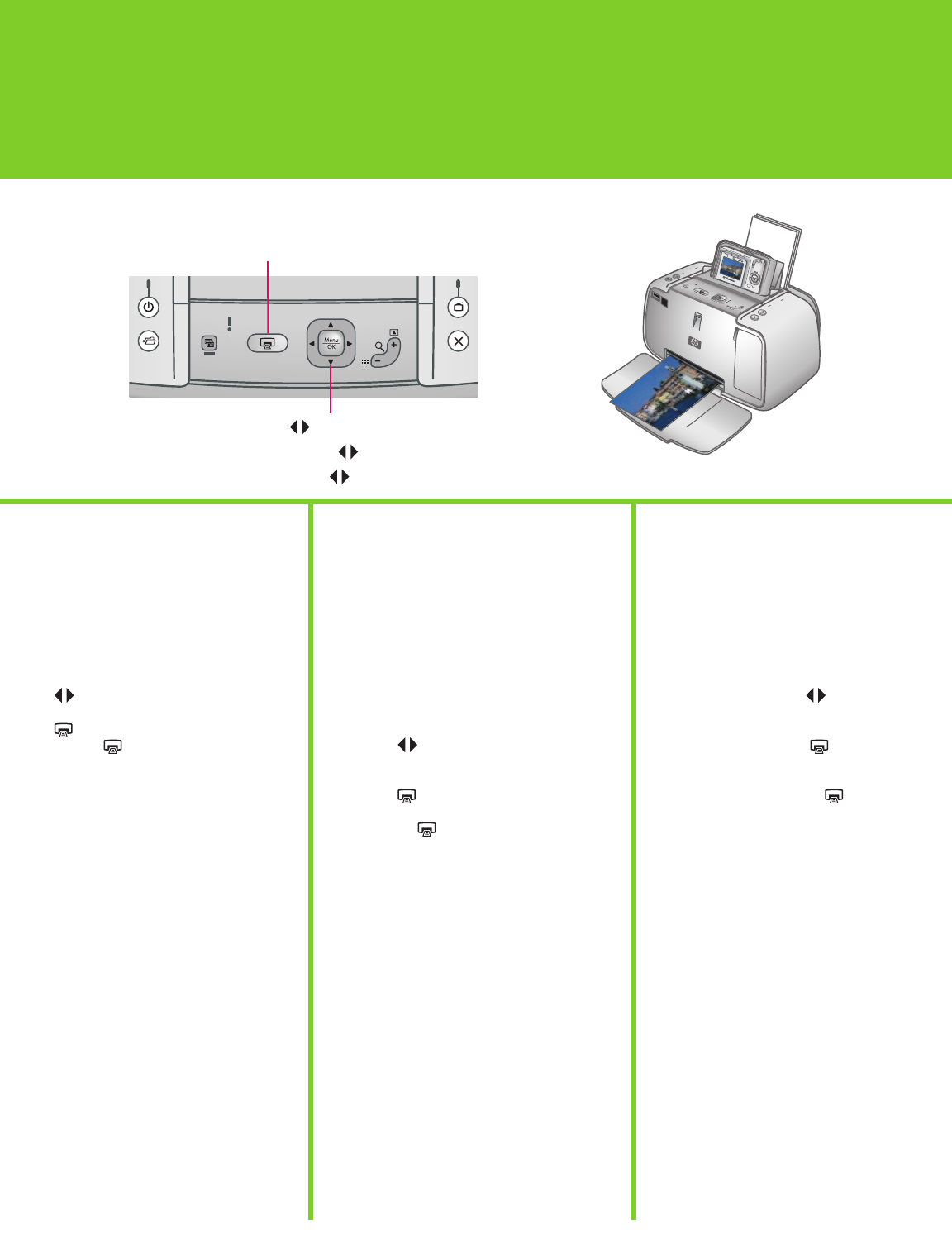 Menu
OK