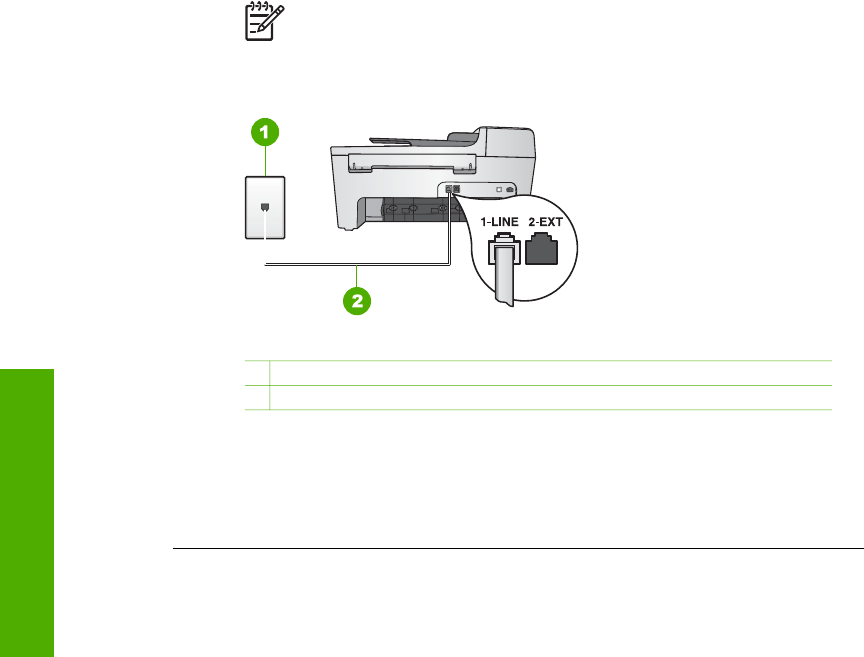 1

2

1-LINE 2-EXT