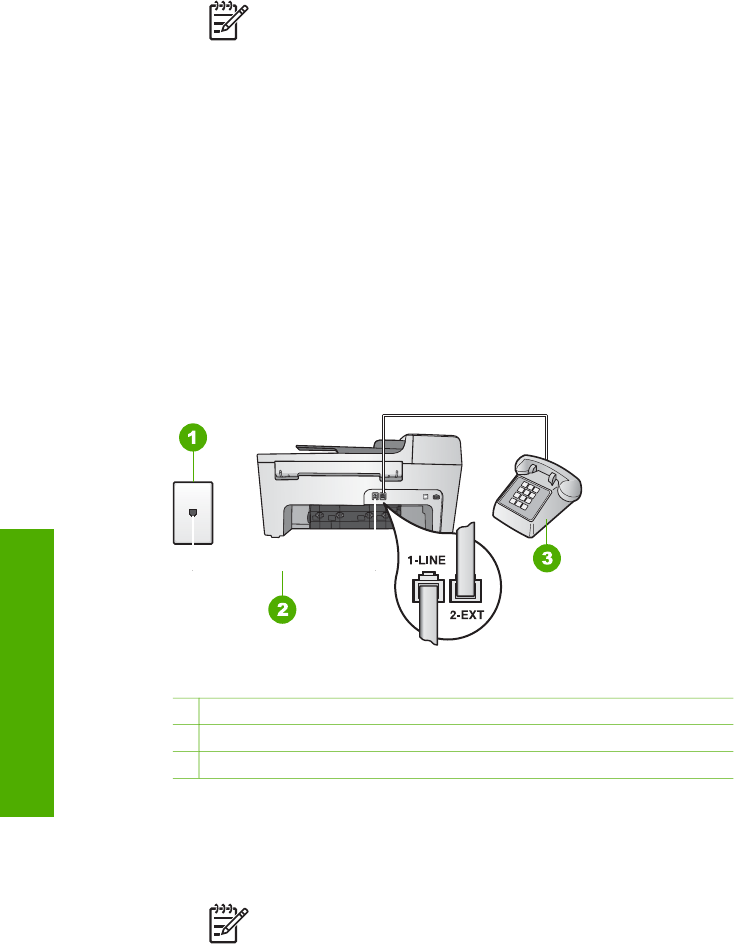 1

2

3

1-LINE

2-EXT