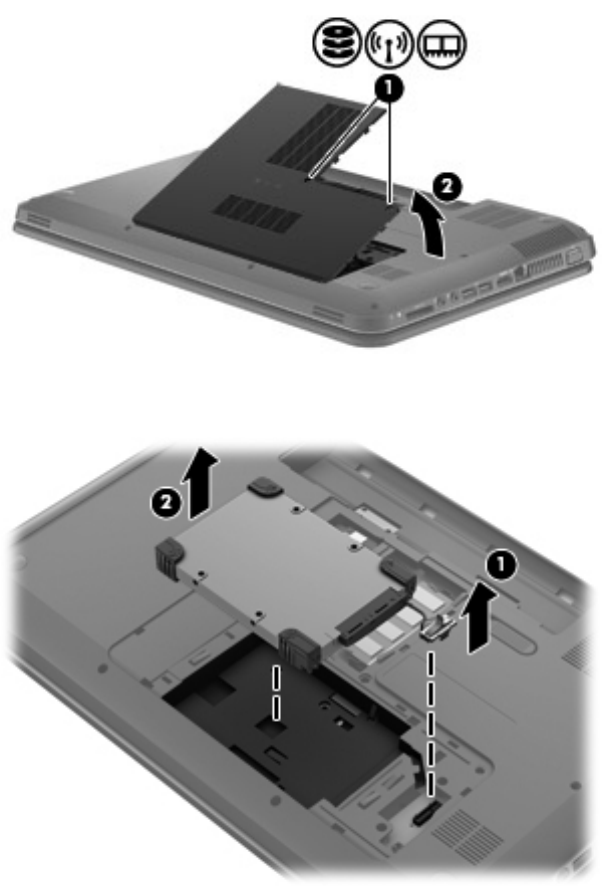 1
2
2
1