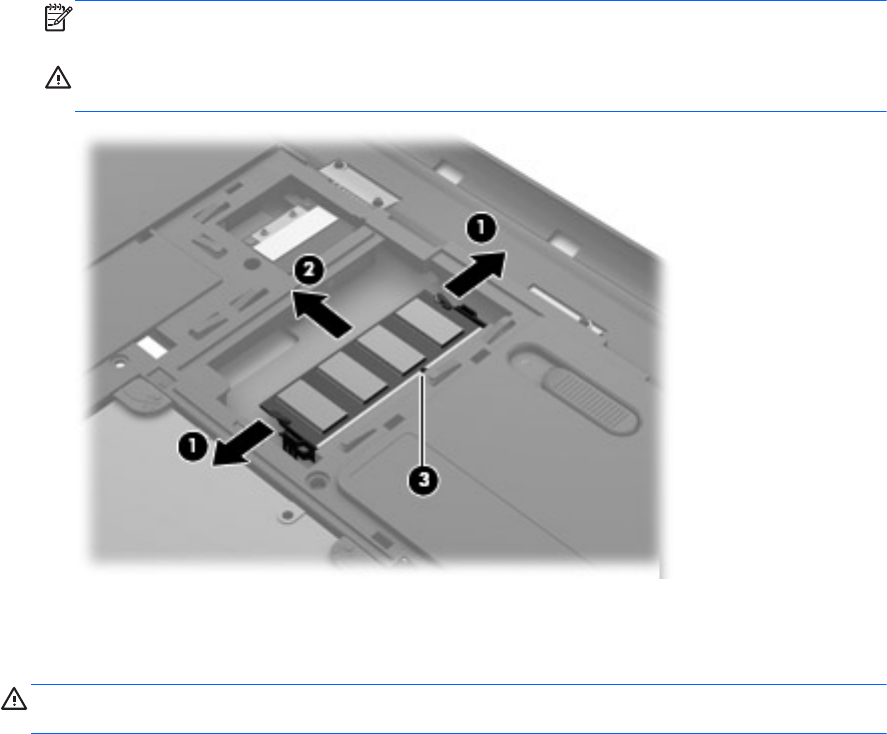 1

2

1

3